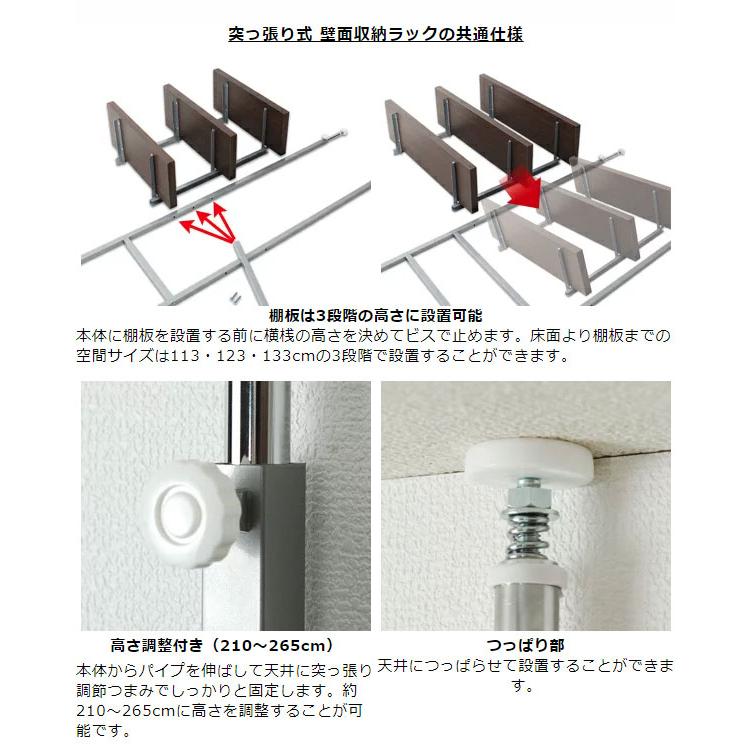 突っ張り式 壁面収納ラックの共通仕様

棚板は3段階の高さに設置可能

本体に棚板を設置する前に横桟の高さを決めてビスで止めます。床面より棚板までの空間サイズは113・123・133cmの3段階で設置することができます。

高さ調整付き（210～265cm）

本体からパイプを伸ばして天井に突っ張り調節つまみでしっかりと固定します。約210～265cmに高さを調整することが可能です。

つっぱり部

天井につっぱらせて設置することができます。