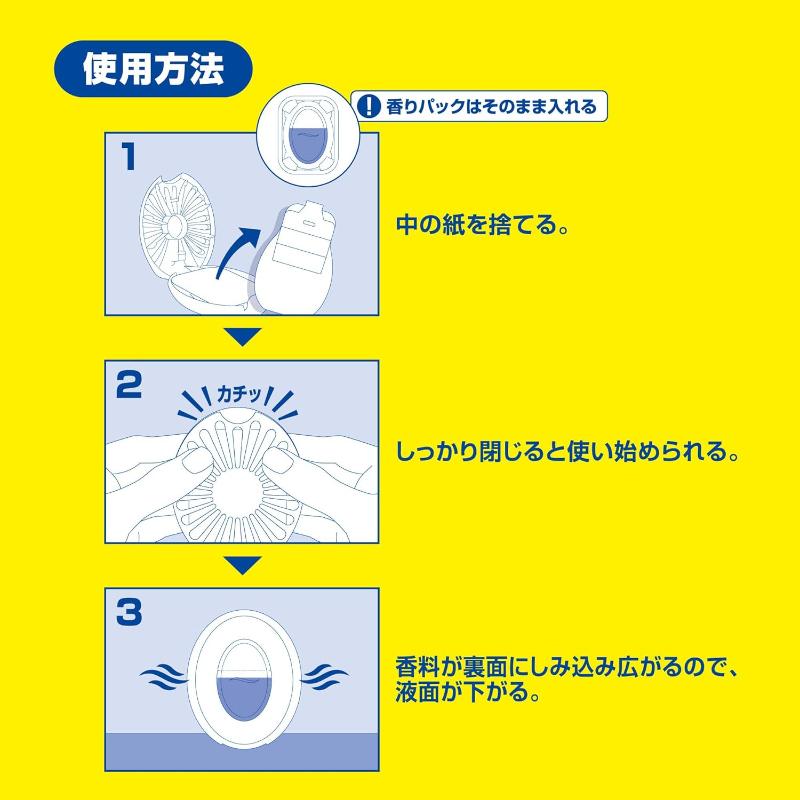 使用方法

! 香りパックはそのまま入れる

1

中の紙を捨てる。

2

カチッ

しっかり閉じると使い始められる。

3

香料が裏面にしみ込み広がるので、液面が下がる。