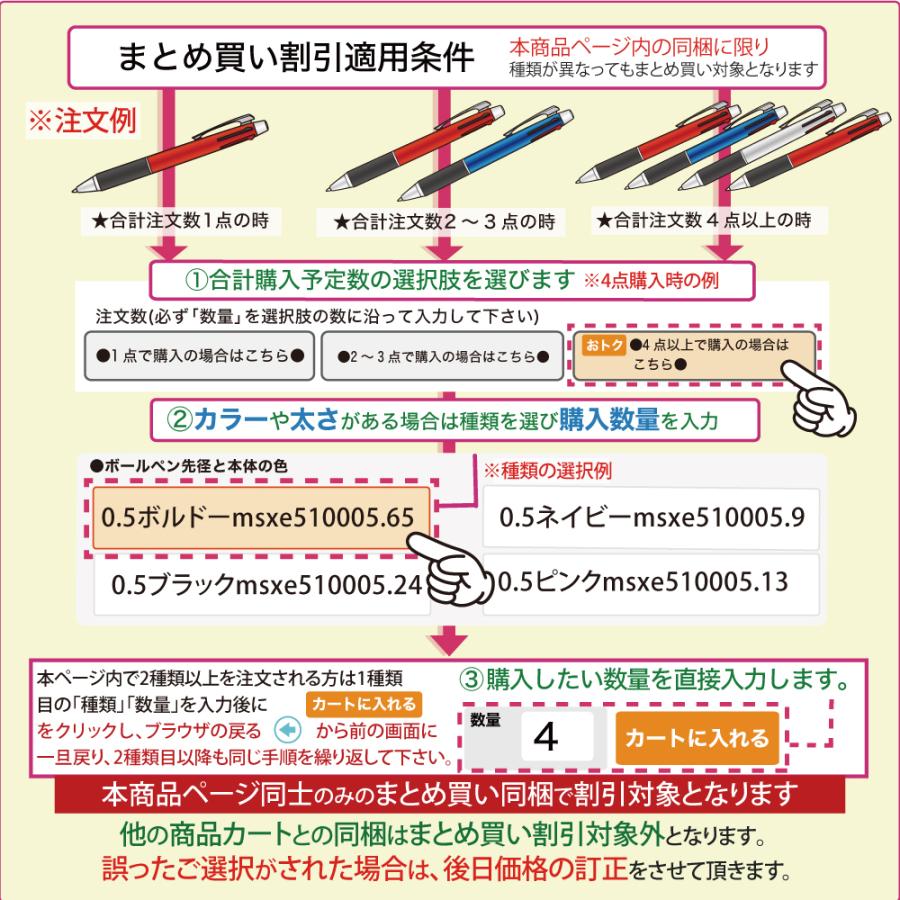 まとめ買い割引適用条件
本商品ページ内の同梱に限り
種類が異なってもまとめ買い対象となります

※注文例

★合計注文数１点の時
★合計注文数２～３点の時
★合計注文数４点以上の時

①合計購入予定数の選択肢を選びます ※4点購入時の例

注文数(必ず「数量」を選択肢の数に沿って入力して下さい)
●1点で購入の場合はこちら●
●2～3点で購入の場合はこちら●
おトク ●4点以上で購入の場合はこちら●

②カラーや太さがある場合は種類を選び購入数量を入力

●ボールペン先径と本体の色
※種類の選択例
0.5ボルドーmsxe510005.65
0.5ネイビーmsxe510005.9
0.5ブラックmsxe510005.24
0.5ピンクmsxe510005.13

本ページ内で2種類以上を注文される方は1種類目の「種類」「数量」を入力後に カートに入れる をクリックし、ブラウザの戻る から前の画面に一旦戻り、2種類目以降も同じ手順を繰り返して下さい。

③購入したい数量を直接入力します。
数量 4 カートに入れる

本商品ページ同士のみのまとめ買い同梱で割引対象となります
他の商品カートとの同梱はまとめ買い割引対象外となります。
誤ったご選択がされた場合は、後日価格の訂正をさせて頂きます。