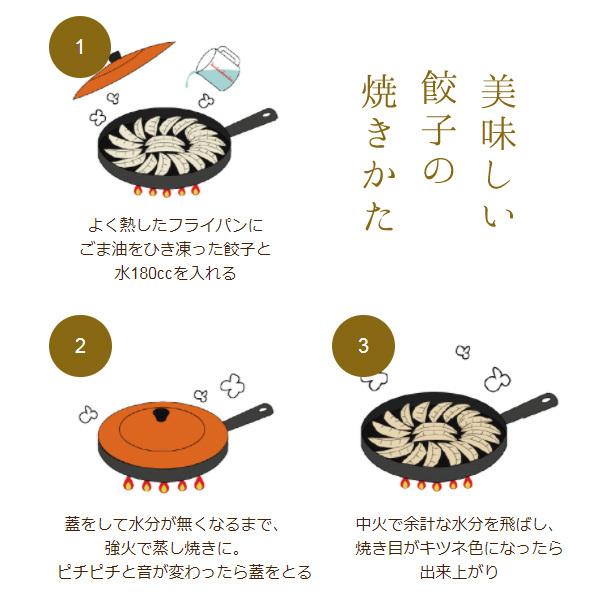 美味しい餃子の焼きかた

1

よく熱したフライパンに
ごま油をひき凍った餃子と
水180ccを入れる

2

蓋をして水分が無くなるまで、
強火で蒸し焼きに。
ピチピチと音が変わったら蓋をとる

3

中火で余計な水分を飛ばし、
焼き目がキツネ色になったら
出来上がり