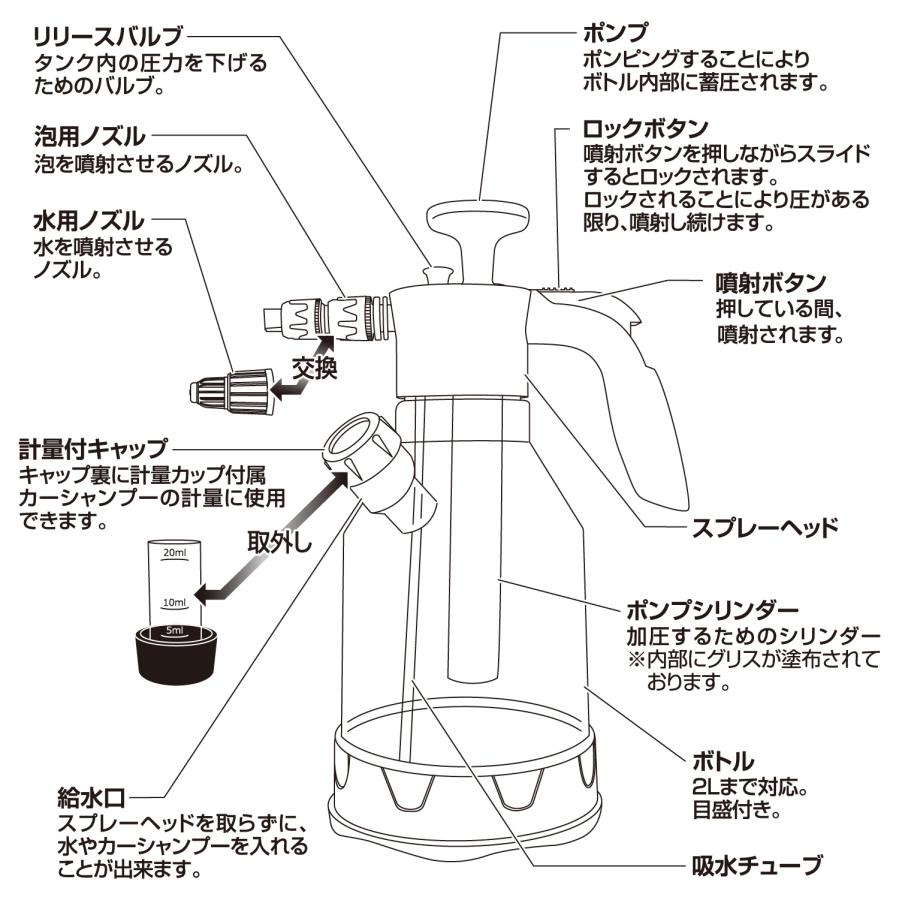 リリースバルブ
タンク内の圧力を下げるためのバルブ。

泡用ノズル
泡を噴射させるノズル。

水用ノズル
水を噴射させるノズル。

交換

計量付キャップ
キャップ裏に計量カップ付属
カーシャンプーの計量に使用できます。

取外し

20ml
10ml
5ml

給水口
スプレーヘッドを取らずに、水やカーシャンプーを入れることが出来ます。

ポンプ
ポンピングすることによりボトル内部に蓄圧されます。

ロックボタン
噴射ボタンを押しながらスライドするとロックされます。
ロックされることにより圧がある限り、噴射し続けます。

噴射ボタン
押している間、噴射されます。

スプレーヘッド

ポンプシリンダー
加圧するためのシリンダー
※内部にグリスが塗布されております。

ボトル
2Lまで対応。
目盛付き。

吸水チューブ