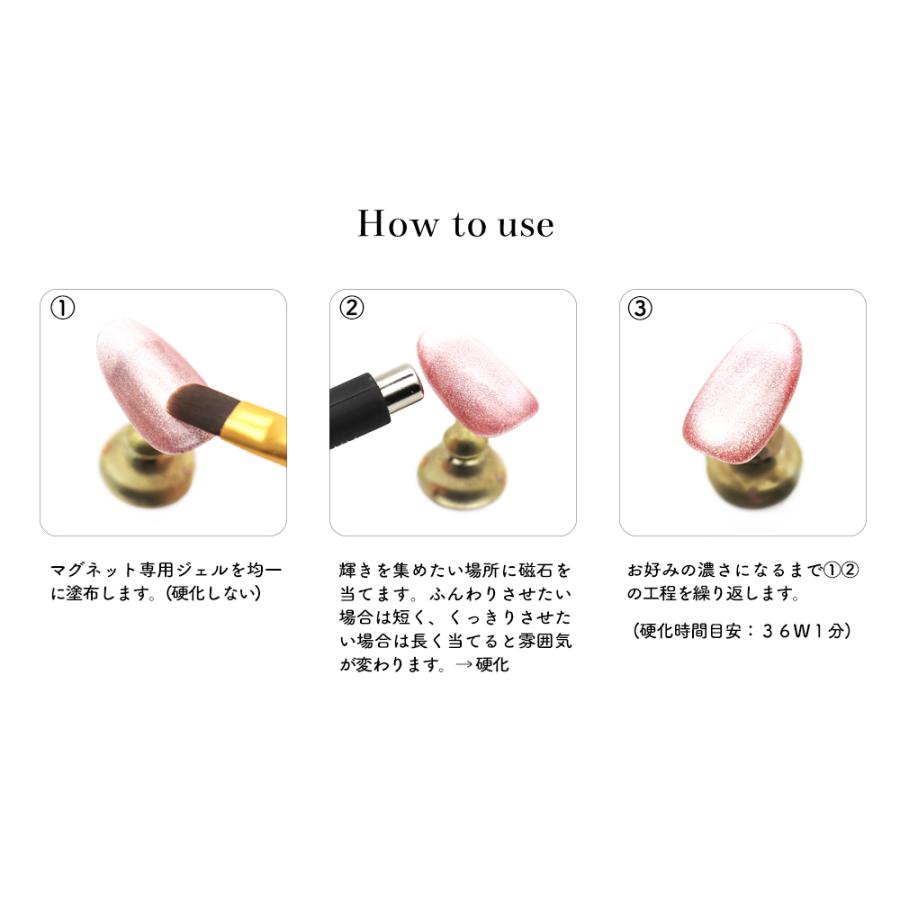 How to use

①

マグネット専用ジェルを均一に塗布します。(硬化しない)

②

輝きを集めたい場所に磁石を当てます。ふんわりさせたい場合は短く、くっきりさせたい場合は長く当てると雰囲気が変わります。→硬化

③

お好みの濃さになるまで①②の工程を繰り返します。

(硬化時間目安：36W1分)