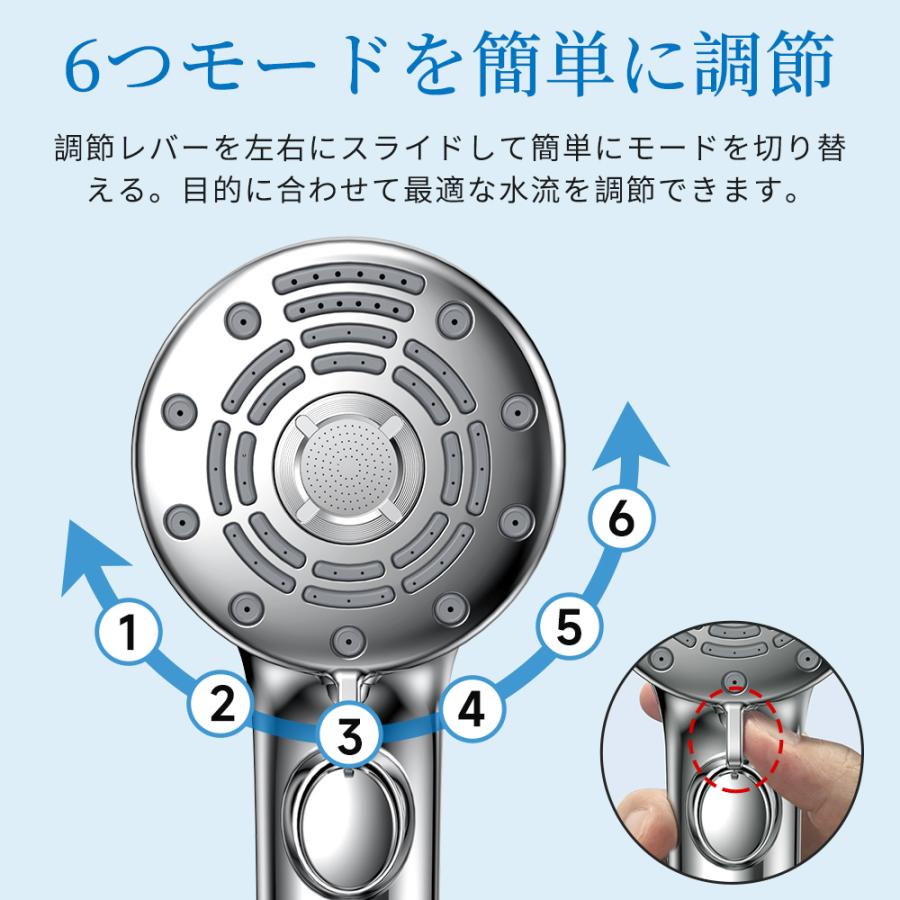 6つモードを簡単に調節

調節レバーを左右にスライドして簡単にモードを切り替える。目的に合わせて最適な水流を調節できます。

1
2
3
4
5
6