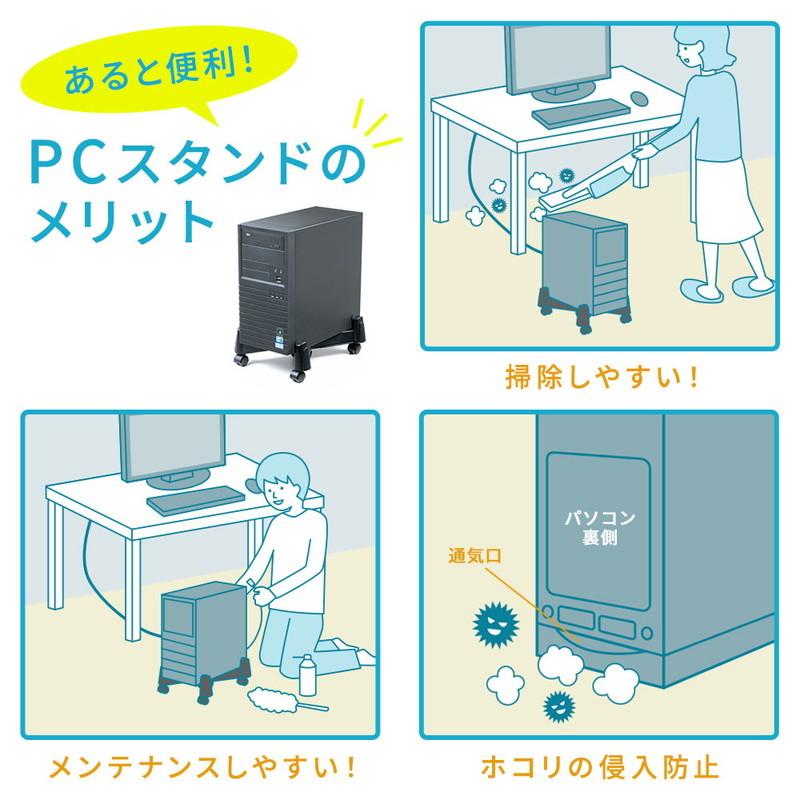 あると便利！

PCスタンドのメリット

掃除しやすい！

メンテナンスしやすい！

パソコン裏側

通気口

ホコリの侵入防止