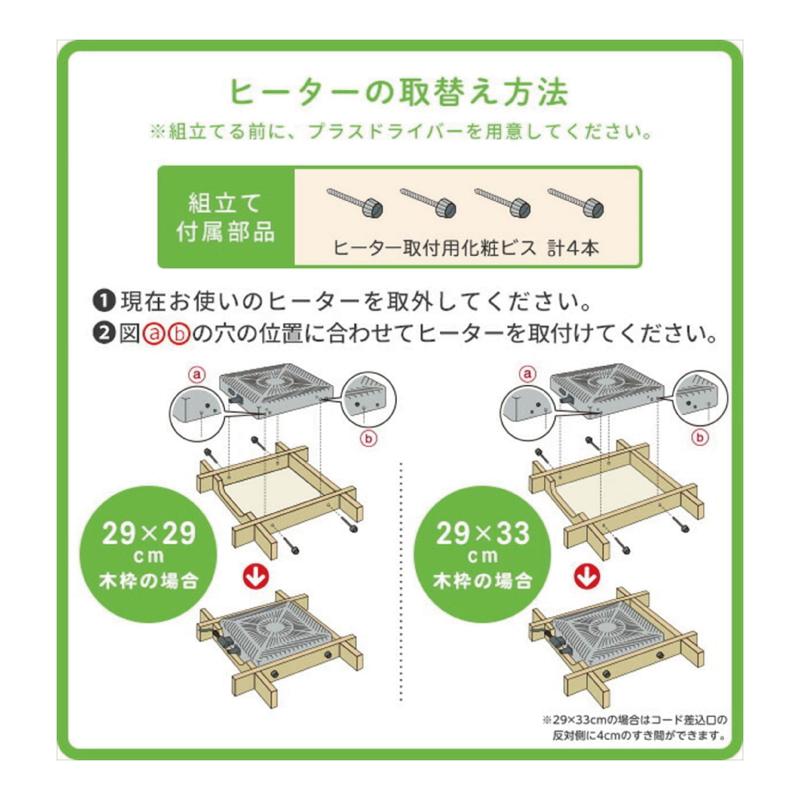 ヒーターの取替え方法
※組立てる前に、プラスドライバーを用意してください。

組立て付属部品
ヒーター取付用化粧ビス 計4本

❶現在お使いのヒーターを取外してください。
❷図ⓐⓑの穴の位置に合わせてヒーターを取付けてください。

ⓐ
ⓑ
29×29 cm 木枠の場合

ⓐ
ⓑ
29×33 cm 木枠の場合

※29×33cmの場合はコード差込口の反対側に4cmのすき間ができます。