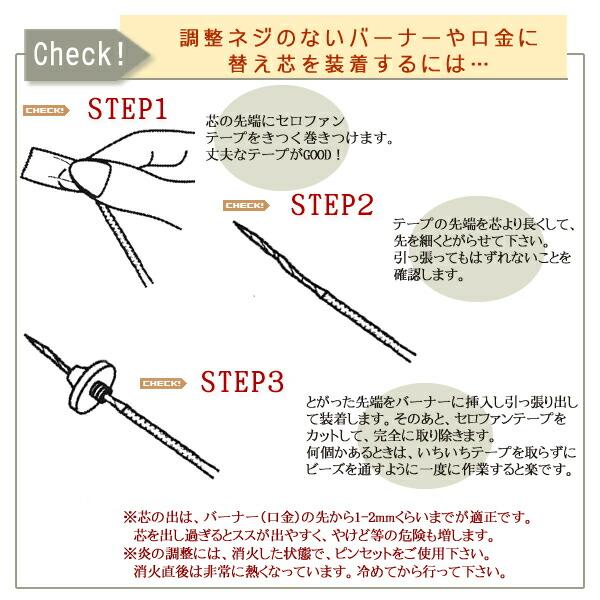 Check!

調整ネジのないバーナーや口金に替え芯を装着するには…

CHECK! STEP1

芯の先端にセロファンテープをきつく巻きつけます。丈夫なテープがGOOD！

CHECK! STEP2

テープの先端を芯より長くして、先を細くとがらせて下さい。引っ張ってもはずれないことを確認します。

CHECK! STEP3

とがった先端をバーナーに挿入し引っ張り出して装着します。そのあと、セロファンテープをカットして、完全に取り除きます。何個かあるときは、いちいちテープを取らずにビーズを通すように一度に作業すると楽です。

※芯の出は、バーナー（口金）の先から1-2mmくらいまでが適正です。芯を出し過ぎるとススが出やすく、やけど等の危険も増します。
※炎の調整には、消火した状態で、ピンセットをご使用下さい。消火直後は非常に熱くなっています。冷めてから行って下さい。