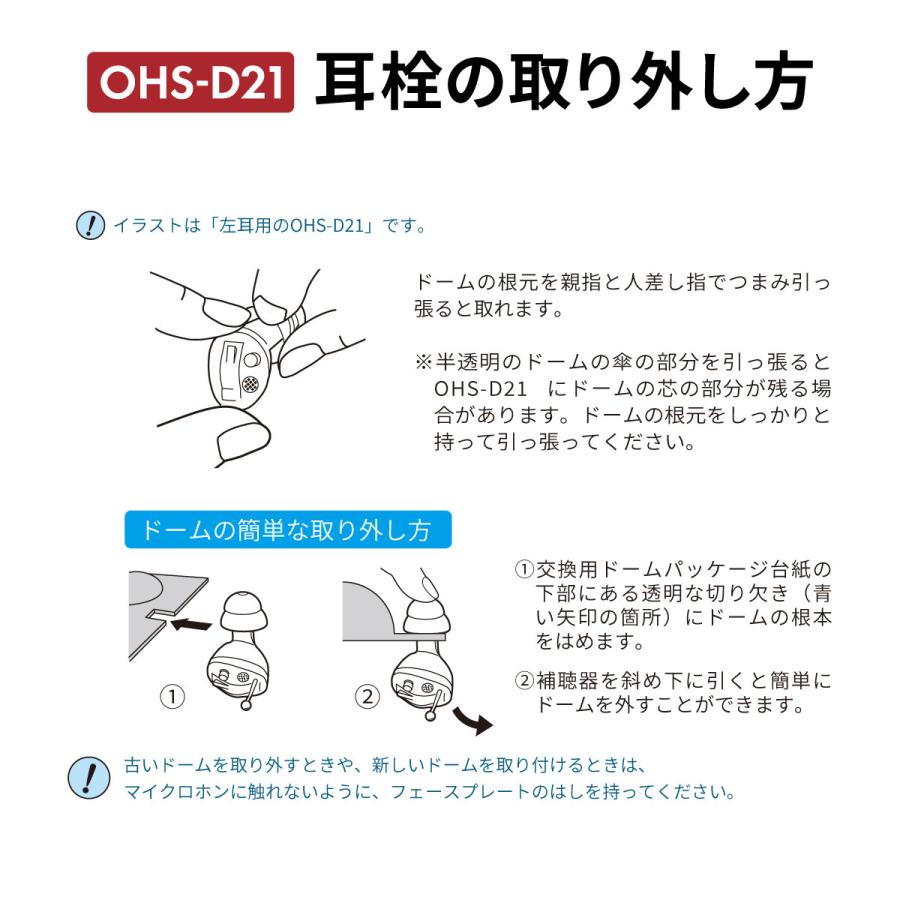 OHS-D21 耳栓の取り外し方

! イラストは「左耳用のOHS-D21」です。

ドームの根元を親指と人差し指でつまみ引っ張ると取れます。

※半透明のドームの傘の部分を引っ張るとOHS-D21 にドームの芯の部分が残る場合があります。ドームの根元をしっかりと持って引っ張ってください。

ドームの簡単な取り外し方

①

②

①交換用ドームパッケージ台紙の下部にある透明な切り欠き（青い矢印の箇所）にドームの根本をはめます。

②補聴器を斜め下に引くと簡単にドームを外すことができます。

! 古いドームを取り外すときや、新しいドームを取り付けるときは、マイクロホンに触れないように、フェースプレートのはしを持ってください。