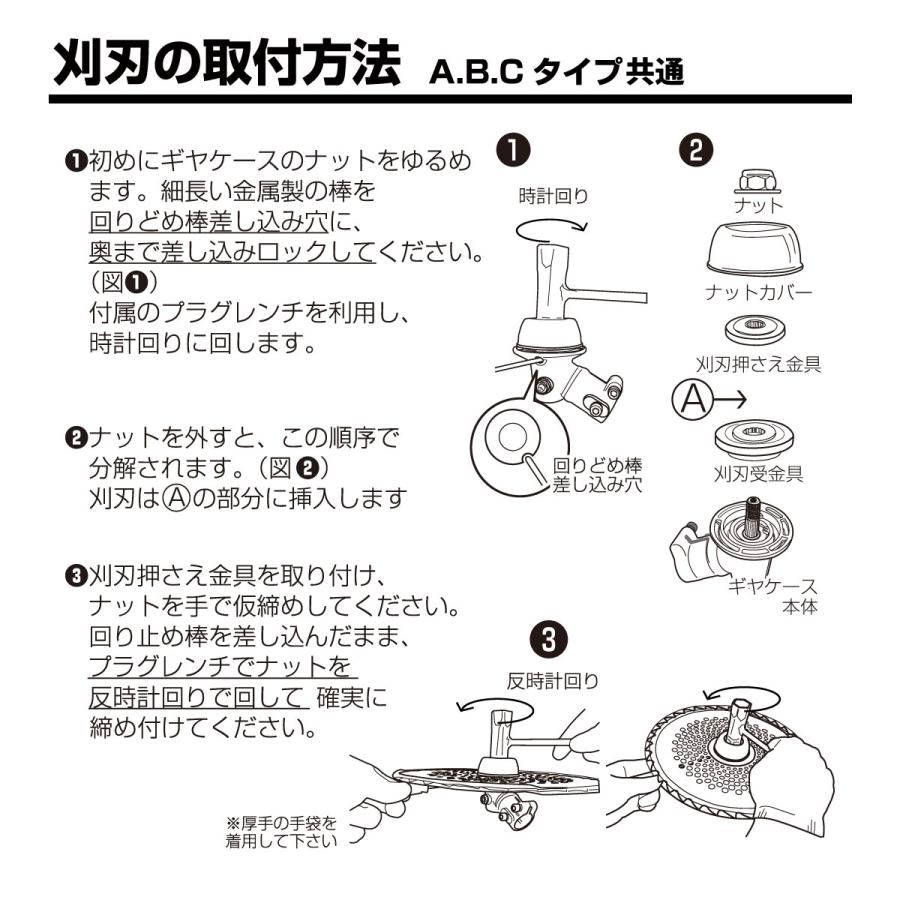 刈刃の取付方法 A.B.C タイプ共通

❶初めにギヤケースのナットをゆるめます。細長い金属製の棒を回りどめ棒差し込み穴に、奥まで差し込みロックしてください。（図❶）
付属のプラグレンチを利用し、時計回りに回します。

❷ナットを外すと、この順序で分解されます。（図❷）
刈刃はⒶの部分に挿入します

❸刈刃押さえ金具を取り付け、ナットを手で仮締めしてください。回り止め棒を差し込んだまま、プラグレンチでナットを反時計回りで回して 確実に締め付けてください。

❶
時計回り
回りどめ棒
差し込み穴

❷
ナット
ナットカバー
刈刃押さえ金具
Ⓐ→
刈刃受金具
ギヤケース
本体

❸
反時計回り
※厚手の手袋を
着用して下さい