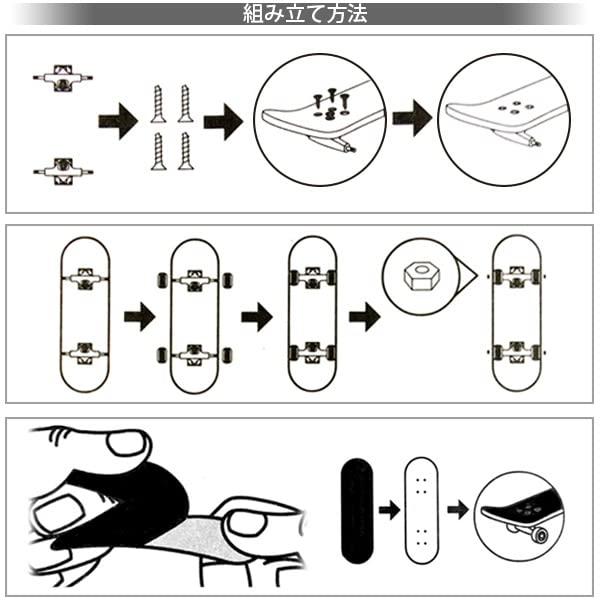 組み立て方法