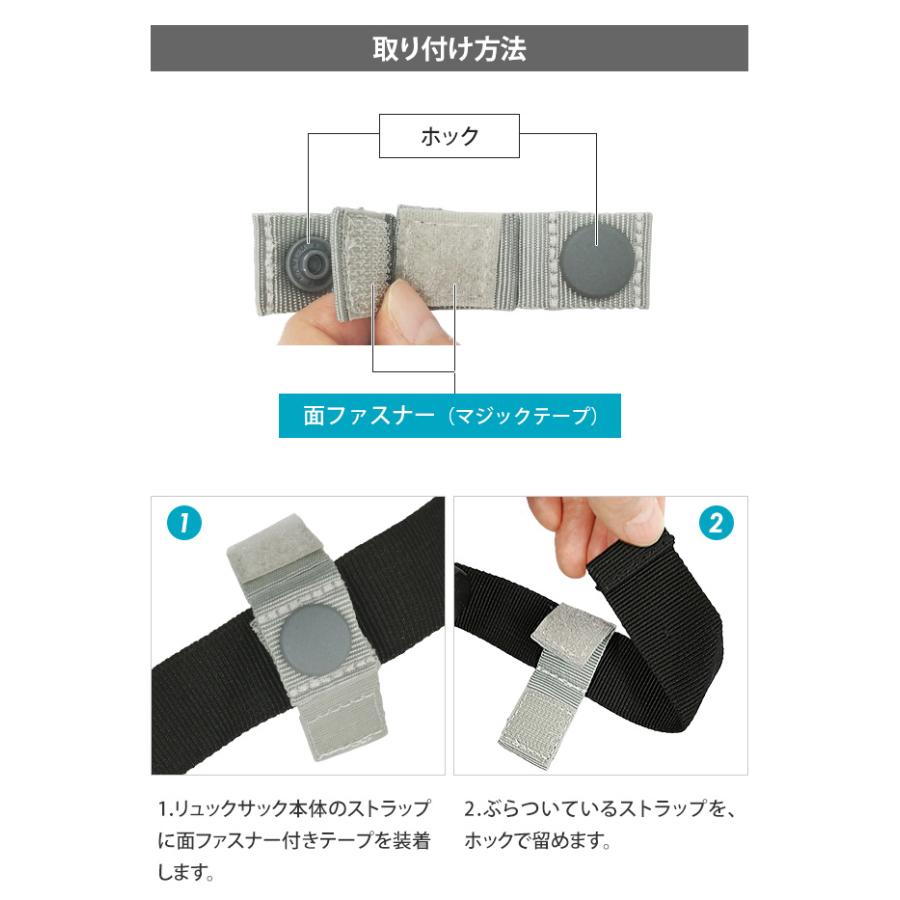 取り付け方法

ホック

面ファスナー（マジックテープ）

1

2

1.リュックサック本体のストラップに面ファスナー付きテープを装着します。

2.ぶらついているストラップを、ホックで留めます。