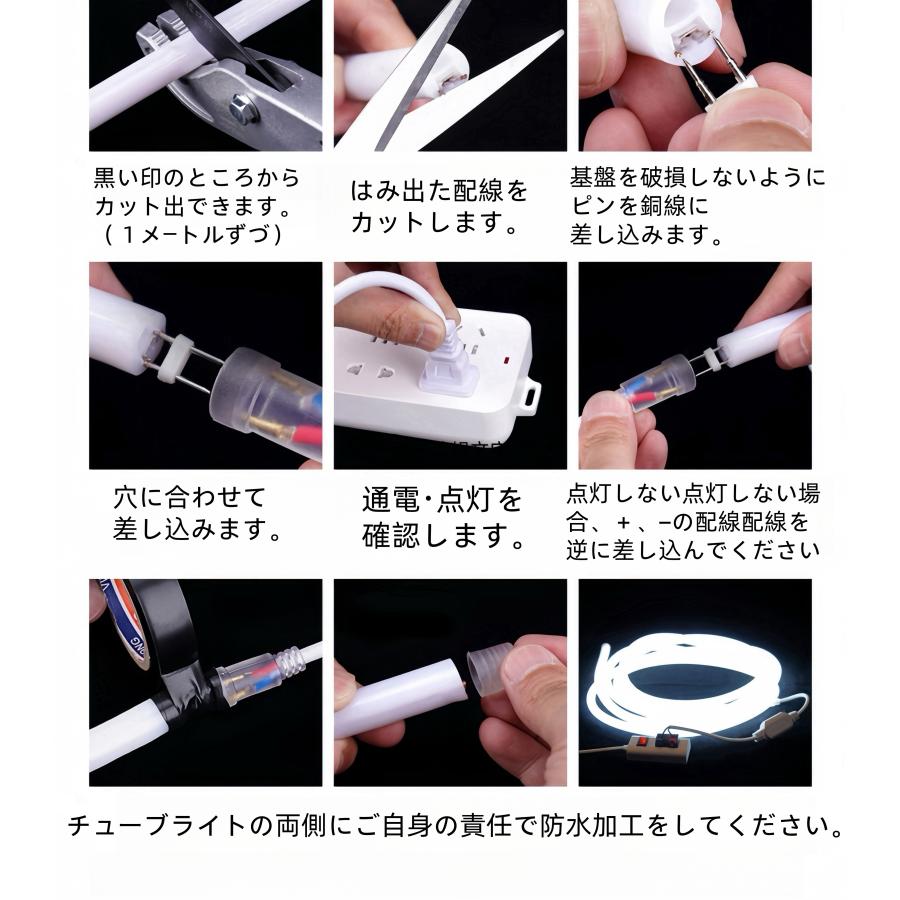 黒い印のところから
カット出できます。
（１メートルずづ）

はみ出た配線を
カットします。

基盤を破損しないように
ピンを銅線に
差し込みます。

穴に合わせて
差し込みます。

通電･点灯を
確認します。

点灯しない点灯しない場合、＋、−の配線配線を
逆に差し込んでください

チューブライトの両側にご自身の責任で防水加工をしてください。