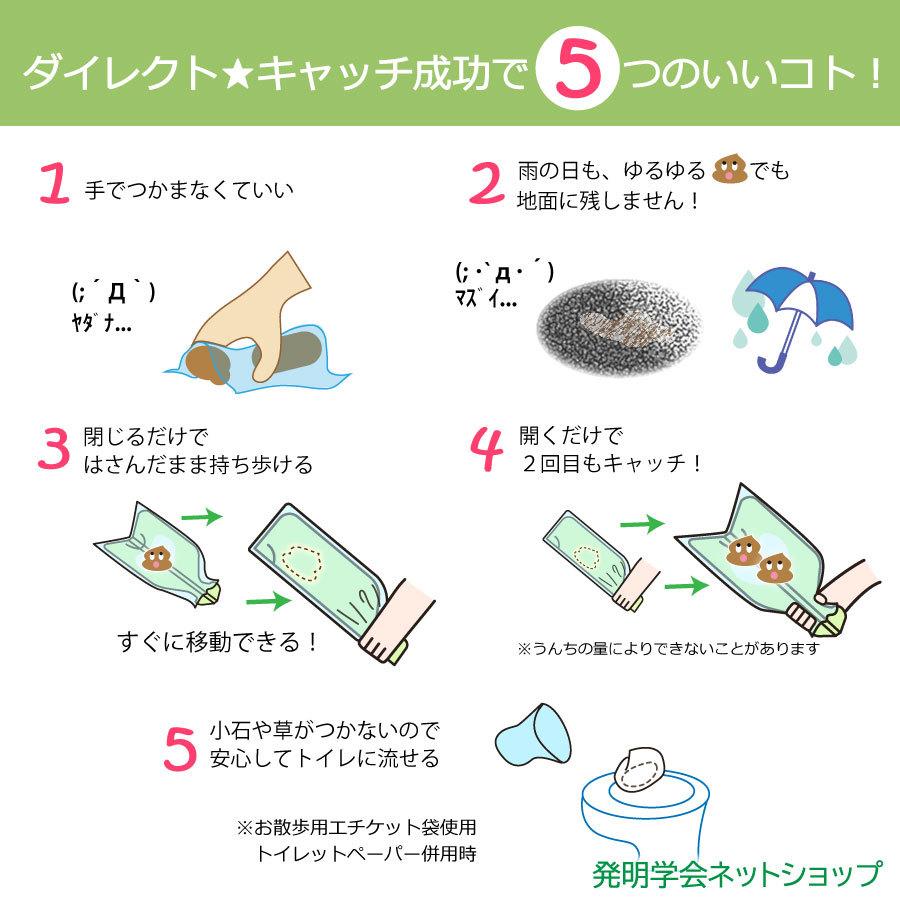 ダイレクト★キャッチ成功で 5 つのいいコト！

1 手でつかまなくていい

(;´Д`)
ﾔﾀﾞﾅ...

2 雨の日も、ゆるゆる でも
地面に残しません！

(;・`д・´)
ﾏｽﾞｲ...

3 閉じるだけで
はさんだまま持ち歩ける

すぐに移動できる！

4 開くだけで
２回目もキャッチ！

※うんちの量によりできないことがあります

5 小石や草がつかないので
安心してトイレに流せる

※お散歩用エチケット袋使用
トイレットペーパー併用時

発明学会ネットショップ