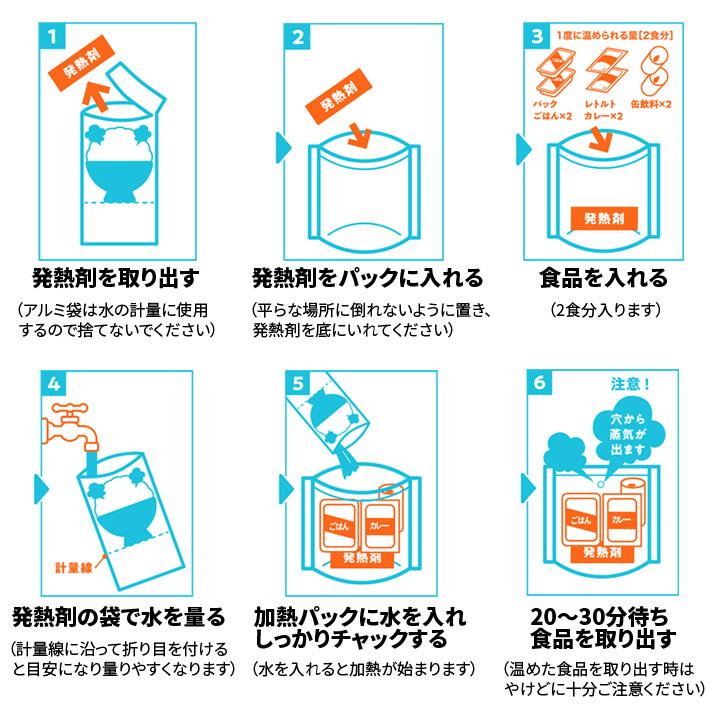 1
発熱剤

発熱剤を取り出す
（アルミ袋は水の計量に使用するので捨てないでください）

2
発熱剤

発熱剤をパックに入れる
（平らな場所に倒れないように置き、発熱剤を底にいれてください）

3
1度に温められる量【2食分】
パックごはん×2
レトルトカレー×2
缶飲料×2
発熱剤

食品を入れる
（2食分入ります）

4
計量線

発熱剤の袋で水を量る
（計量線に沿って折り目を付けると目安になり量りやすくなります）

5
ごはん
カレー
発熱剤

加熱パックに水を入れしっかりチャックする
（水を入れると加熱が始まります）

6
注意！
穴から蒸気が出ます
ごはん
カレー
発熱剤

20〜30分待ち食品を取り出す
（温めた食品を取り出す時はやけどに十分ご注意ください）