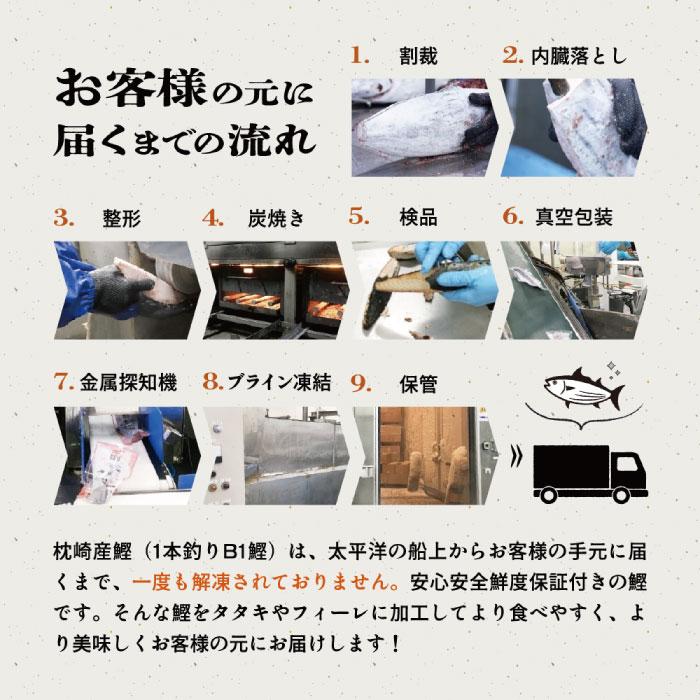 お客様の元に届くまでの流れ

1. 割裁

2. 内臓落とし

3. 整形

4. 炭焼き

5. 検品

6. 真空包装

7. 金属探知機

8. ブライン凍結

9. 保管

枕崎産鰹（1本釣りB1鰹）は、太平洋の船上からお客様の手元に届くまで、一度も解凍されておりません。安心安全鮮度保証付きの鰹です。そんな鰹をタタキやフィーレに加工してより食べやすく、より美味しくお客様の元にお届けします！