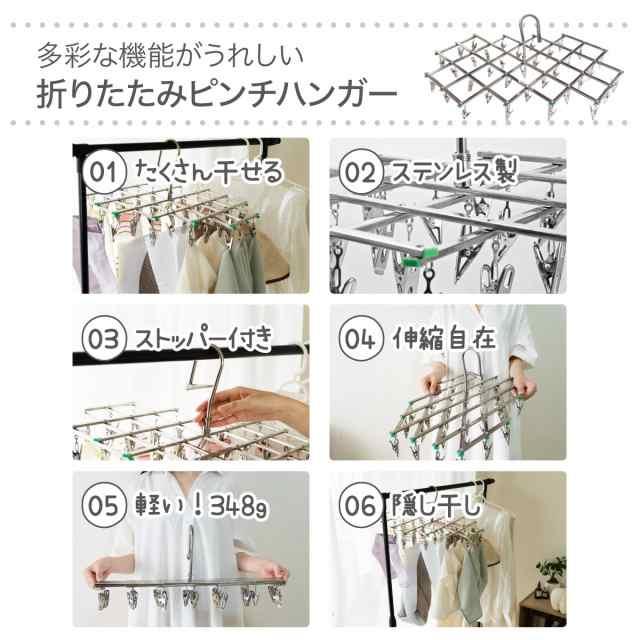 多彩な機能がうれしい
折りたたみピンチハンガー

01 たくさん干せる

02 ステンレス製

03 ストッパー付き

04 伸縮自在

05 軽い！348g

06 隠し干し