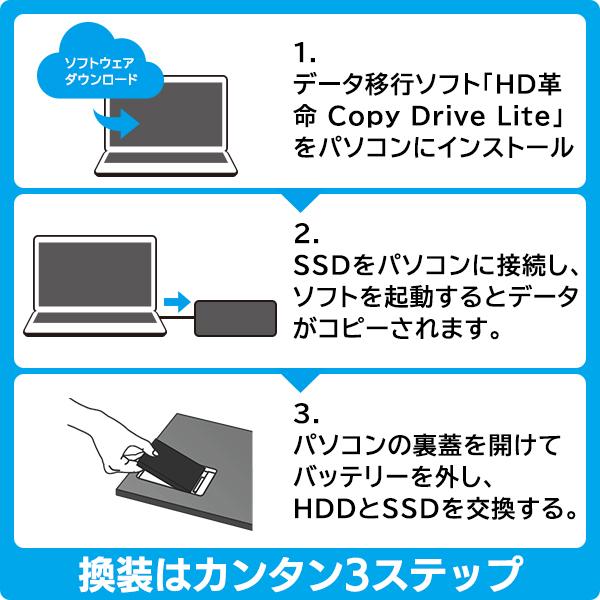 ソフトウェア
ダウンロード

1.
データ移行ソフト「HD革命 Copy Drive Lite」をパソコンにインストール

2.
SSDをパソコンに接続し、ソフトを起動するとデータがコピーされます。

3.
パソコンの裏蓋を開けてバッテリーを外し、HDDとSSDを交換する。

換装はカンタン3ステップ