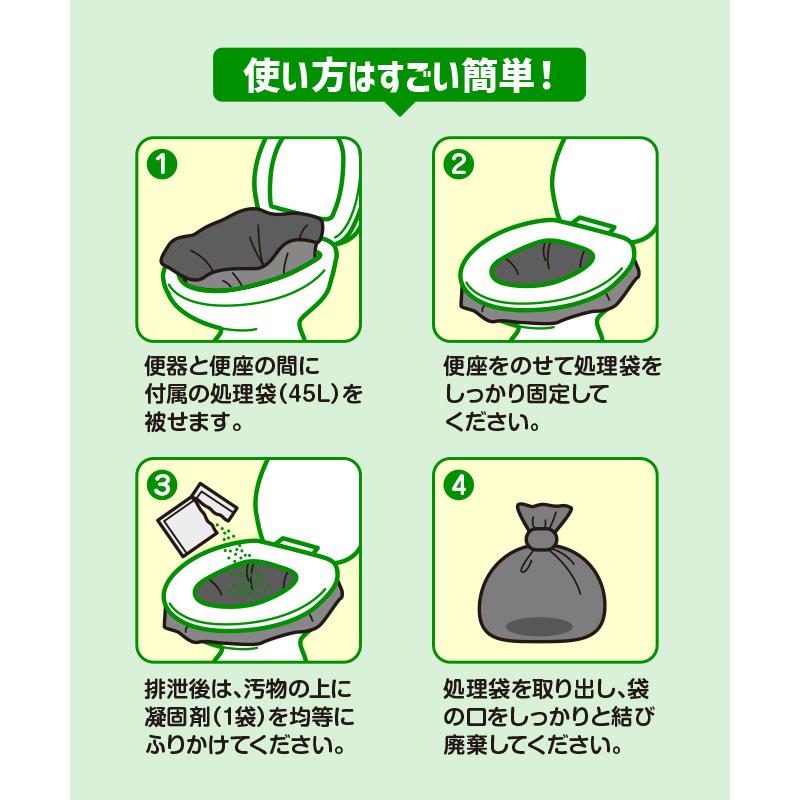 使い方はすごい簡単！

1

便器と便座の間に付属の処理袋（45L）を被せます。

2

便座をのせて処理袋をしっかり固定してください。

3

排泄後は、汚物の上に凝固剤（1袋）を均等にふりかけてください。

4

処理袋を取り出し、袋の口をしっかりと結び廃棄してください。