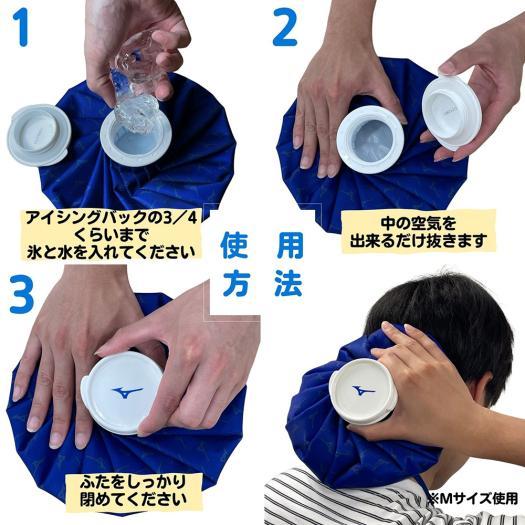 1

アイシングバックの3／4くらいまで氷と水を入れてください

2

中の空気を出来るだけ抜きます

使用方法

3

ふたをしっかり閉めてください

※Mサイズ使用