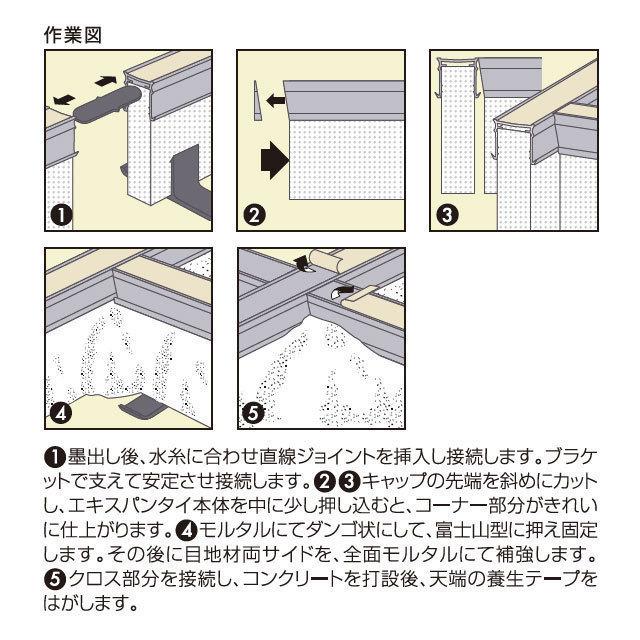 作業図

❶

❷

❸

❹

❺

❶墨出し後、水糸に合わせ直線ジョイントを挿入し接続します。ブラケットで支えて安定させ接続します。❷❸キャップの先端を斜めにカットし、エキスパンタイ本体を中に少し押し込むと、コーナー部分がきれいに仕上がります。❹モルタルにてダンゴ状にして、富士山型に押え固定します。その後に目地材両サイドを、全面モルタルにて補強します。❺クロス部分を接続し、コンクリートを打設後、天端の養生テープをはがします。