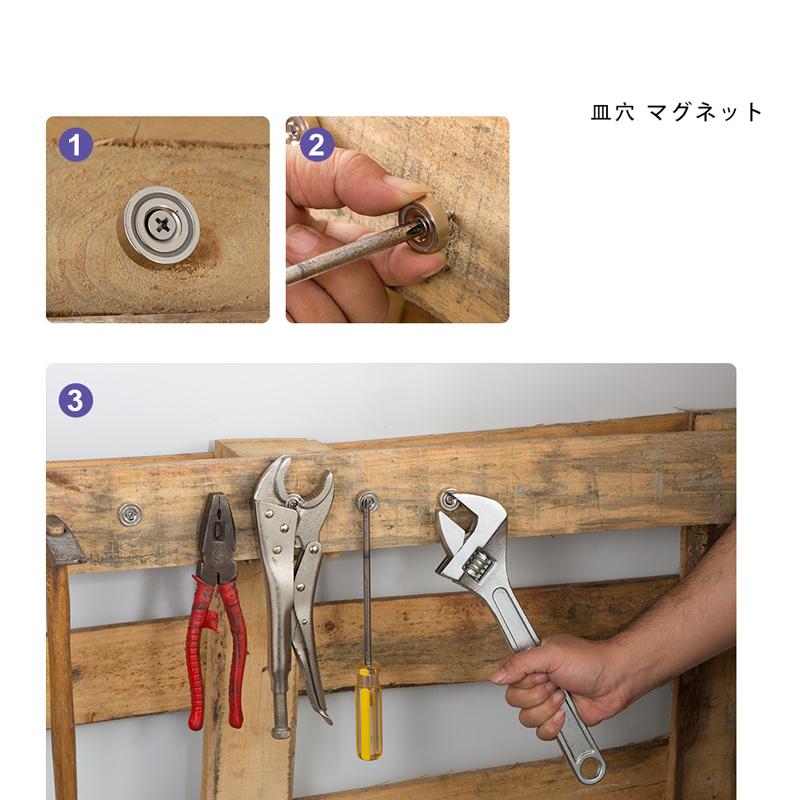 皿穴 マグネット

1

2

3