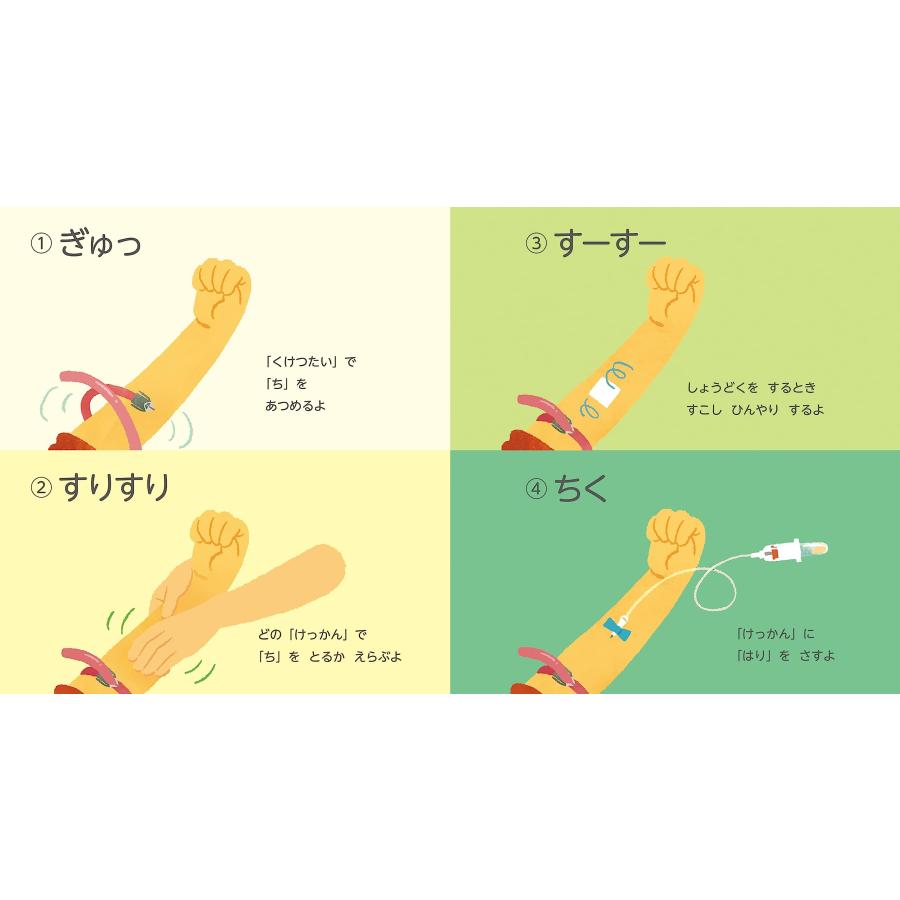 ① ぎゅっ

「くけつたい」で
「ち」を
あつめるよ

② すりすり

どの「けっかん」で
「ち」を　とるか　えらぶよ

③ すーすー

しょうどくを　するとき
すこし　ひんやり　するよ

④ ちく

「けっかん」に
「はり」を　さすよ