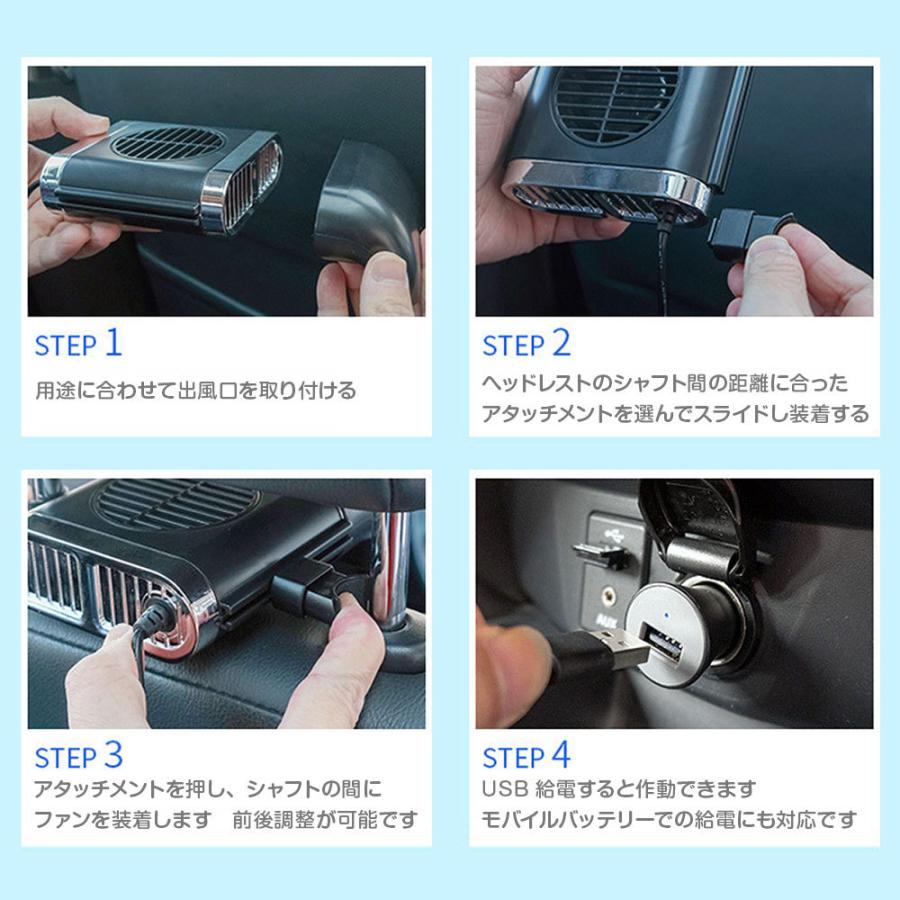 STEP 1

用途に合わせて出風口を取り付ける

STEP 2

ヘッドレストのシャフト間の距離に合ったアタッチメントを選んでスライドし装着する

STEP 3

アタッチメントを押し、シャフトの間にファンを装着します　前後調整が可能です

AUX

STEP 4

USB 給電すると作動できます
モバイルバッテリーでの給電にも対応です