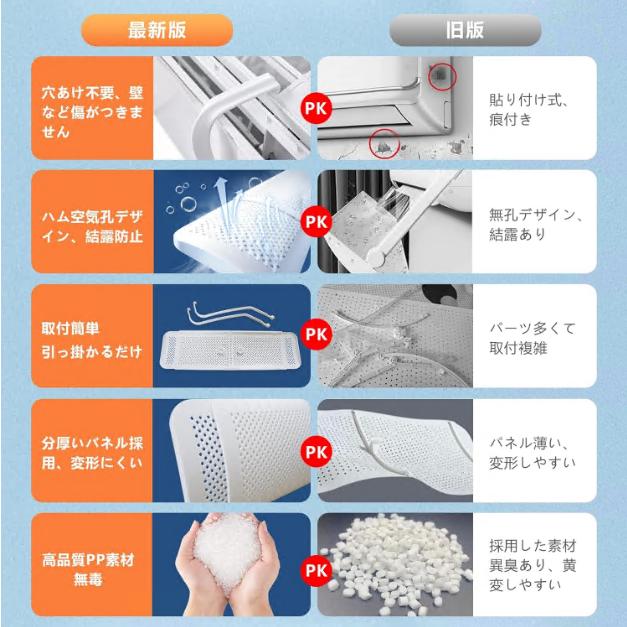 最新版

旧版

穴あけ不要、壁など傷がつきません

PK

貼り付け式、痕付き

ハム空気孔デザイン、結露防止

PK

無孔デザイン、結露あり

取付簡単
引っ掛かるだけ

PK

パーツ多くて取付複雑

分厚いパネル採用、変形にくい

PK

パネル薄い、変形しやすい

高品質PP素材
無毒

PK

採用した素材異臭あり、黄変しやすい