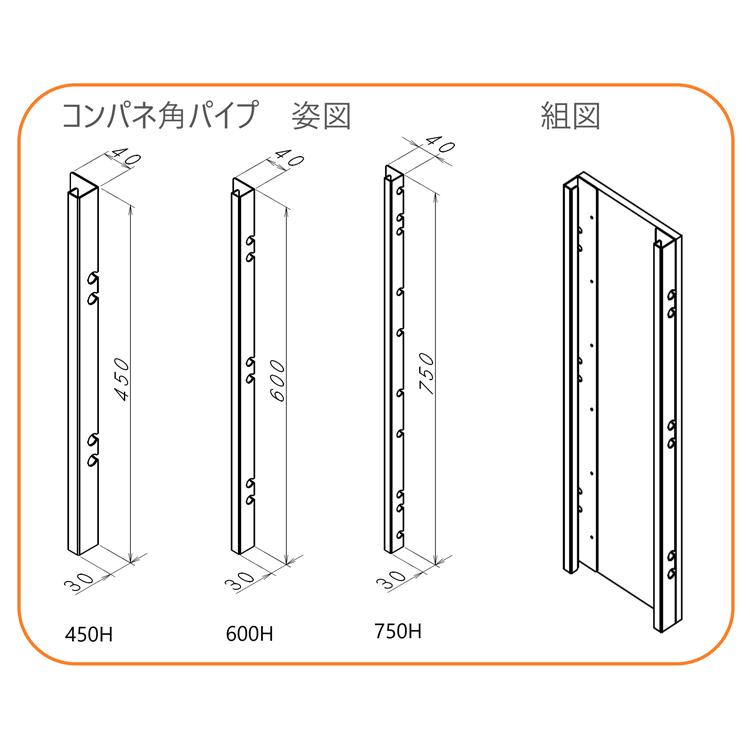 コンパネ角パイプ　姿図

組図

40

450

30

450H

40

600

30

600H

40

750

30

750H