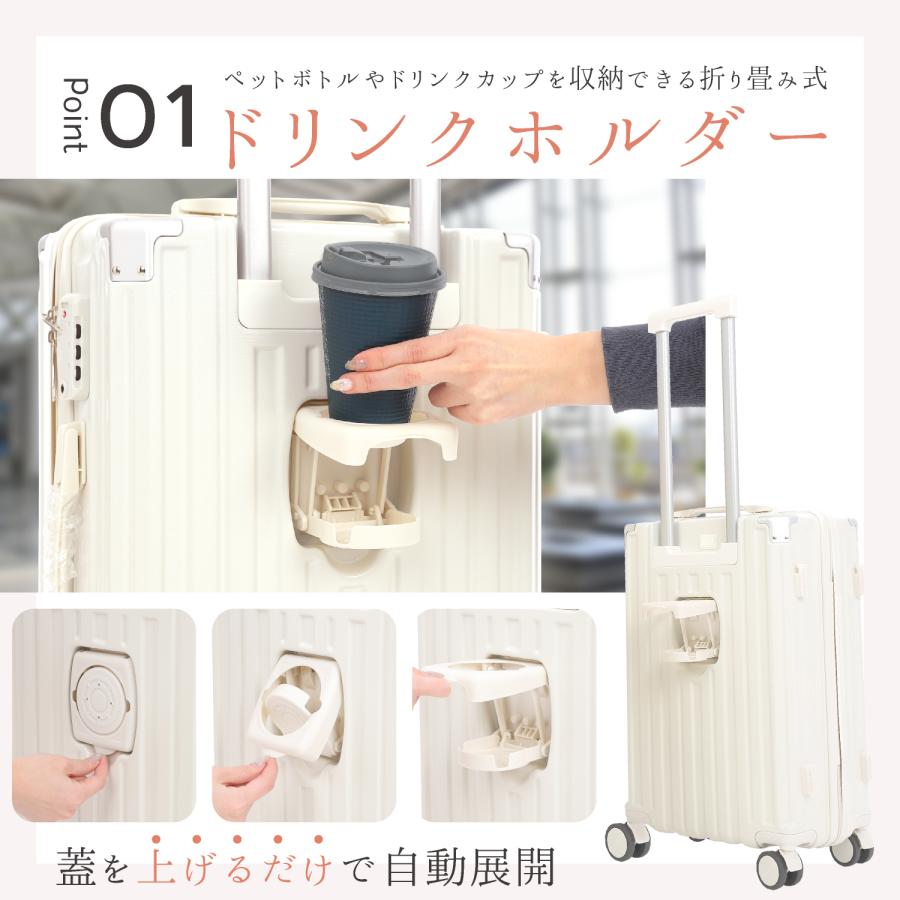 Point 01

ペットボトルやドリンクカップを収納できる折り畳み式

ドリンクホルダー

蓋を上げるだけで自動展開