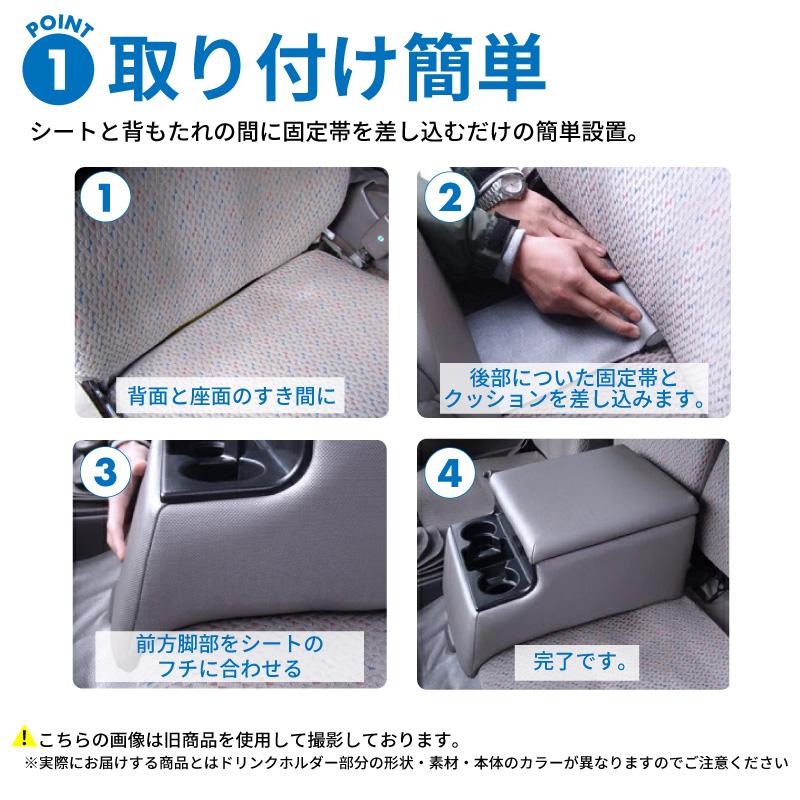 POINT 1 取り付け簡単

シートと背もたれの間に固定帯を差し込むだけの簡単設置。

1
背面と座面のすき間に

2
後部についた固定帯とクッションを差し込みます。

3
前方脚部をシートのフチに合わせる

4
完了です。

こちらの画像は旧商品を使用して撮影しております。
※実際にお届けする商品とはドリンクホルダー部分の形状・素材・本体のカラーが異なりますのでご注意ください