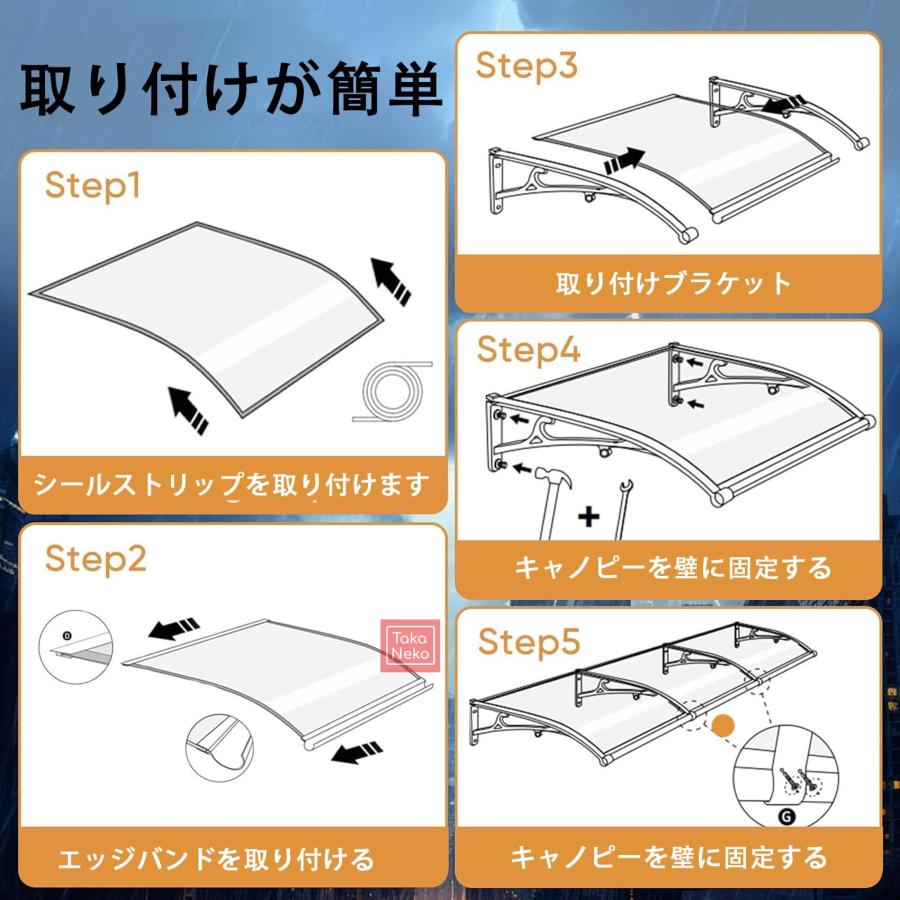 取り付けが簡単

Step1

シールストリップを取り付けます

Step2

D

Taka Neko

エッジバンドを取り付ける

Step3

取り付けブラケット

Step4

キャノピーを壁に固定する

Step5

G

キャノピーを壁に固定する