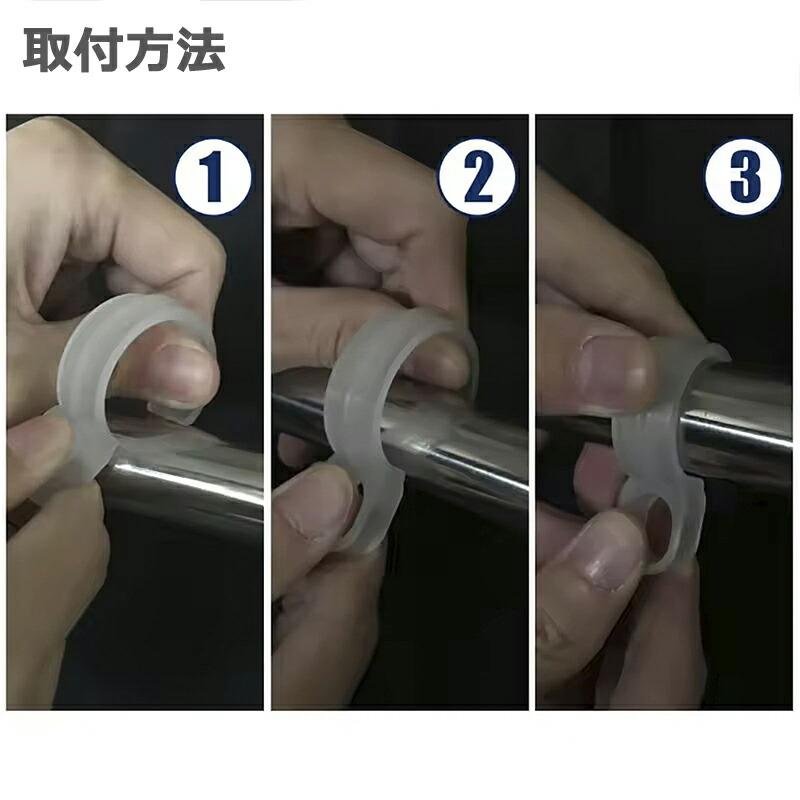 取付方法

1

2

3