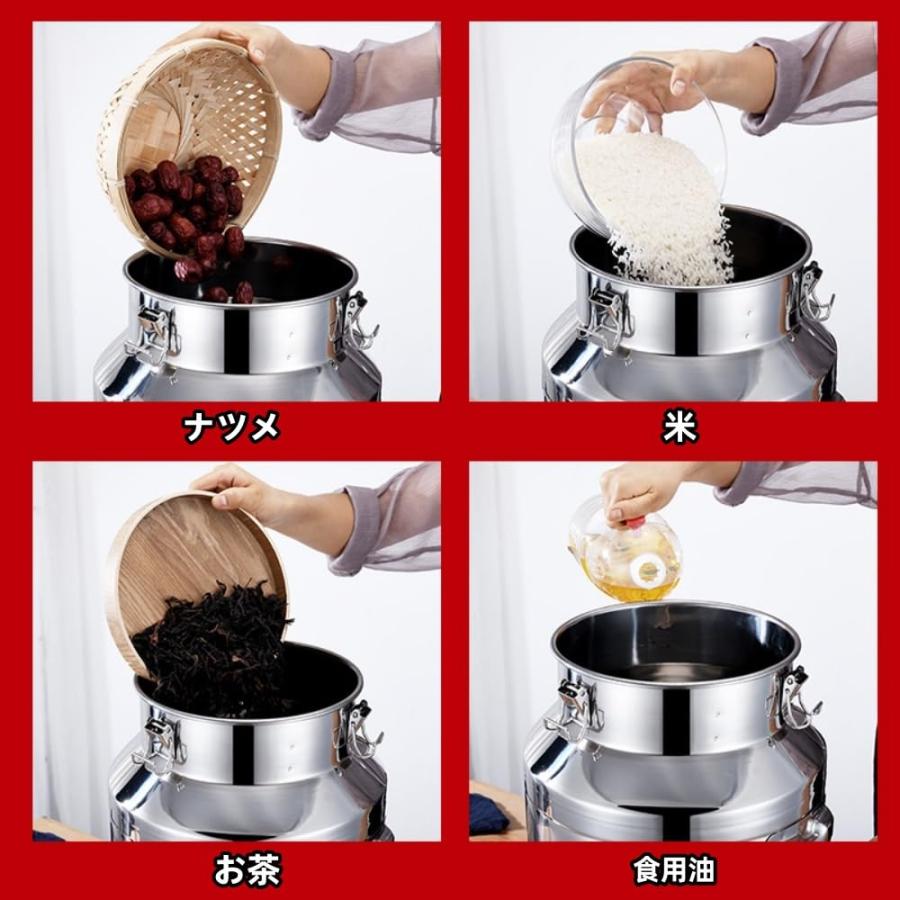 ナツメ

米

お茶

食用油