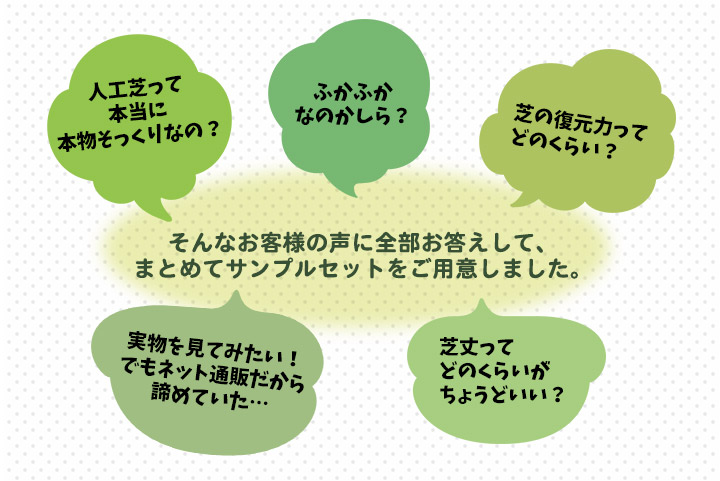 人工芝って
本当に
本物そっくりなの？

ふかふか
なのかしら？

芝の復元力って
どのくらい？

そんなお客様の声に全部お答えして、
まとめてサンプルセットをご用意しました。

実物を見てみたい！
でもネット通販だから
諦めていた…

芝丈って
どのくらいが
ちょうどいい？