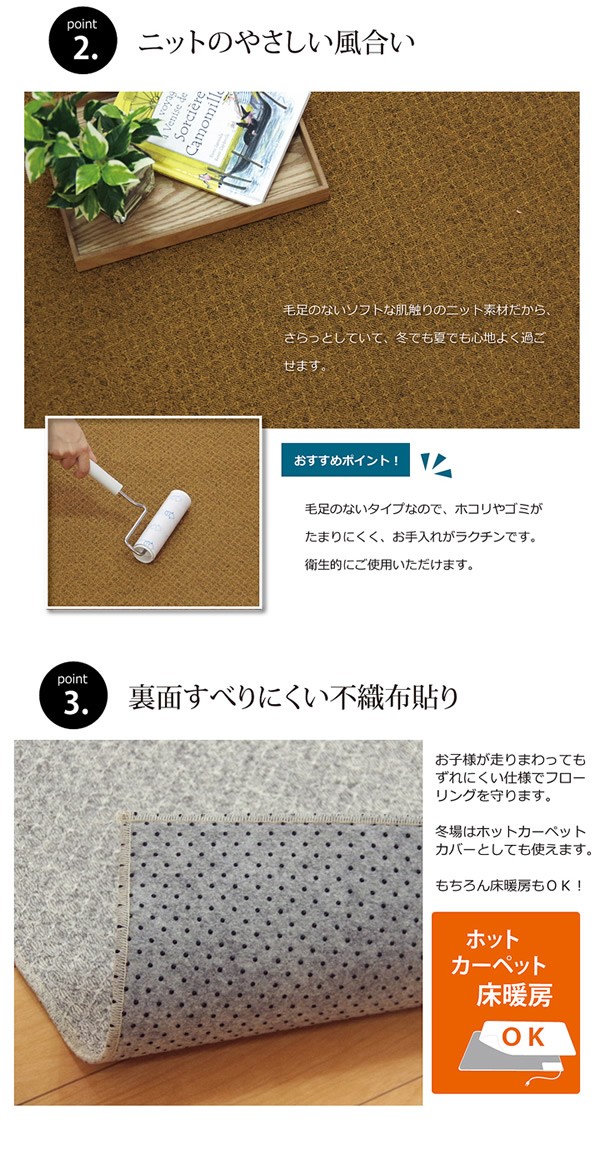 point
2.
ニットのやさしい風合い

Sorcière Camomille

毛足のないソフトな肌触りのニット素材だから、さらっとしていて、冬でも夏でも心地よく過ごせます。

おすすめポイント！

毛足のないタイプなので、ホコリやゴミがたまりにくく、お手入れがラクチンです。衛生的にご使用いただけます。

point
3.
裏面すべりにくい不織布貼り

お子様が走りまわってもずれにくい仕様でフローリングを守ります。

冬場はホットカーペットカバーとしても使えます。

もちろん床暖房もＯＫ！

ホット
カーペット
床暖房
ＯＫ