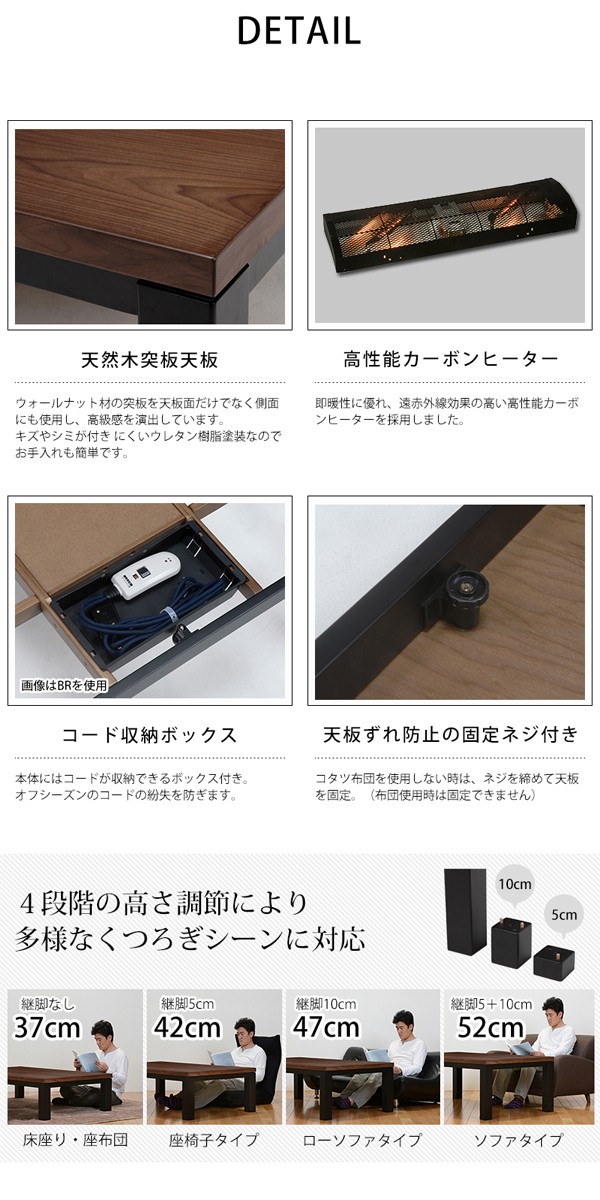 DETAIL

天然木突板天板

ウォールナット材の突板を天板面だけでなく側面にも使用し、高級感を演出しています。
キズやシミが付き にくいウレタン樹脂塗装なのでお手入れも簡単です。

高性能カーボンヒーター

即暖性に優れ、遠赤外線効果の高い高性能カーボンヒーターを採用しました。

画像はBRを使用

コード収納ボックス

本体にはコードが収納できるボックス付き。
オフシーズンのコードの紛失を防ぎます。

天板ずれ防止の固定ネジ付き

コタツ布団を使用しない時は、ネジを締めて天板を固定。（布団使用時は固定できません）

４段階の高さ調節により
多様なくつろぎシーンに対応

10cm

5cm

継脚なし
37cm
床座り・座布団

継脚5cm
42cm
座椅子タイプ

継脚10cm
47cm
ローソファタイプ

継脚5＋10cm
52cm
ソファタイプ