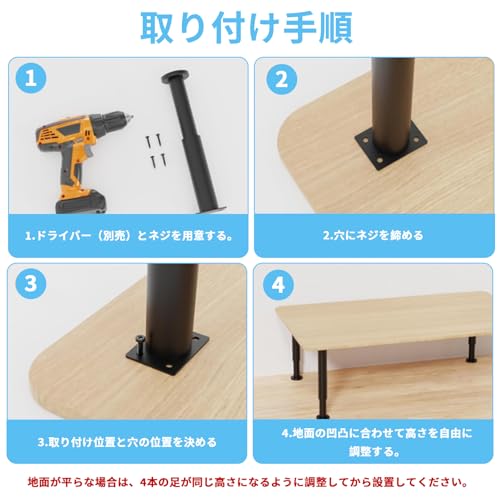 取り付け手順

1

1.ドライバー（別売）とネジを用意する。

2

2.穴にネジを締める

3

3.取り付け位置と穴の位置を決める

4

4.地面の凹凸に合わせて高さを自由に調整する。

地面が平らな場合は、4本の足が同じ高さになるように調整してから設置してください。