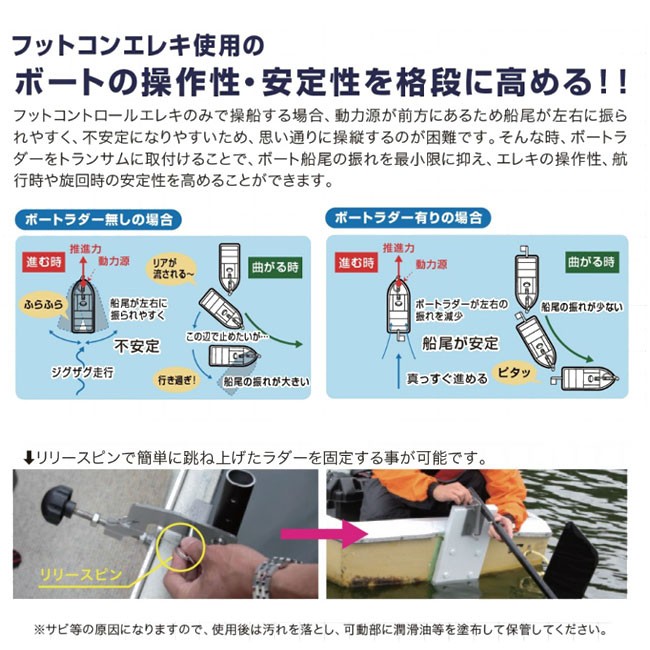 フットコンエレキ使用の
ボートの操作性・安定性を格段に高める!!

フットコントロールエレキのみで操船する場合、動力源が前方にあるため船尾が左右に振られやすく、不安定になりやすいため、思い通りに操縦するのが困難です。そんな時、ボートラダーをトランサムに取付けることで、ボート船尾の振れを最小限に抑え、エレキの操作性、航行時や旋回時の安定性を高めることができます。

ボートラダー無しの場合

進む時
推進力
動力源
ふらふら
船尾が左右に振られやすく
不安定
ジグザグ走行
リアが流される〜
曲がる時
この辺で止めたいが…
行き過ぎ!
船尾の振れが大きい

ボートラダー有りの場合

進む時
推進力
動力源
ボートラダーが左右の振れを減少
船尾が安定
真っすぐ進める
曲がる時
船尾の振れが少ない
ピタッ

⬇リリースピンで簡単に跳ね上げたラダーを固定する事が可能です。

リリースピン

※サビ等の原因になりますので、使用後は汚れを落とし、可動部に潤滑油等を塗布して保管してください。