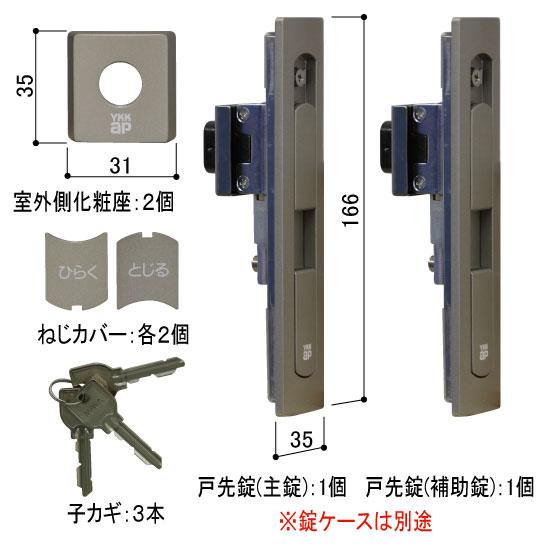 35

YKK ap

31

室外側化粧座：2個

ひらく　とじる

ねじカバー：各2個

子カギ：3本

166

YKK ap

YKK ap

35

戸先錠(主錠)：1個　戸先錠(補助錠)：1個

※錠ケースは別途