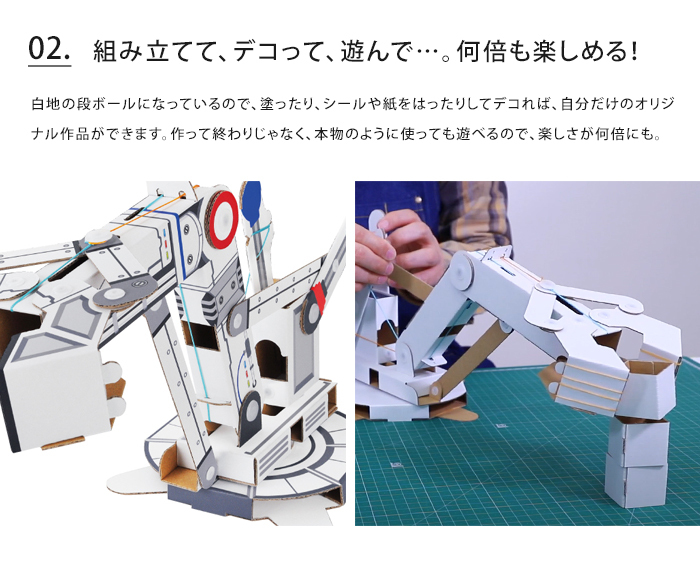 02. 組み立てて、デコって、遊んで…。何倍も楽しめる!

白地の段ボールになっているので、塗ったり、シールや紙をはったりしてデコれば、自分だけのオリジナル作品ができます。作って終わりじゃなく、本物のように使っても遊べるので、楽しさが何倍にも。