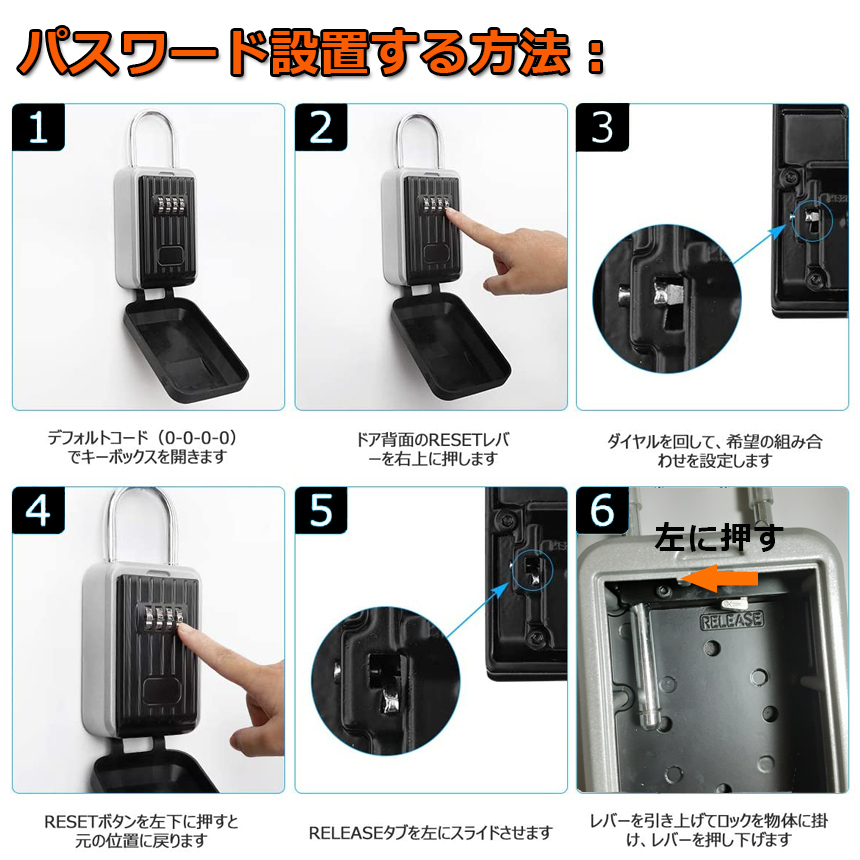 パスワード設置する方法：

1

デフォルトコード（0-0-0-0）でキーボックスを開きます

2

ドア背面のRESETレバーを右上に押します

3

ダイヤルを回して、希望の組み合わせを設定します

4

RESETボタンを左下に押すと元の位置に戻ります

5

RELEASEタブを左にスライドさせます

6

左に押す

RELEASE

レバーを引き上げてロックを物体に掛け、レバーを押し下げます