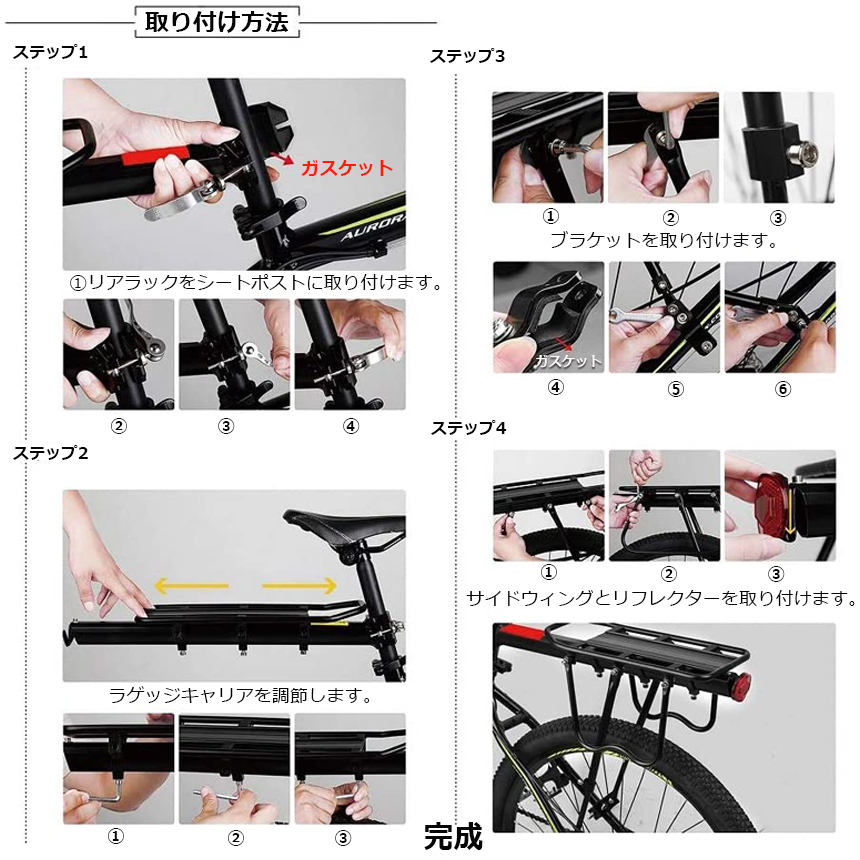 取り付け方法

ステップ1

ガスケット

AURORA

①リアラックをシートポストに取り付けます。

②　③　④

ステップ2

ラゲッジキャリアを調節します。

①　②　③

ステップ3

①　②　③

ブラケットを取り付けます。

ガスケット

④　⑤　⑥

ステップ4

①　②　③

サイドウィングとリフレクターを取り付けます。

完成