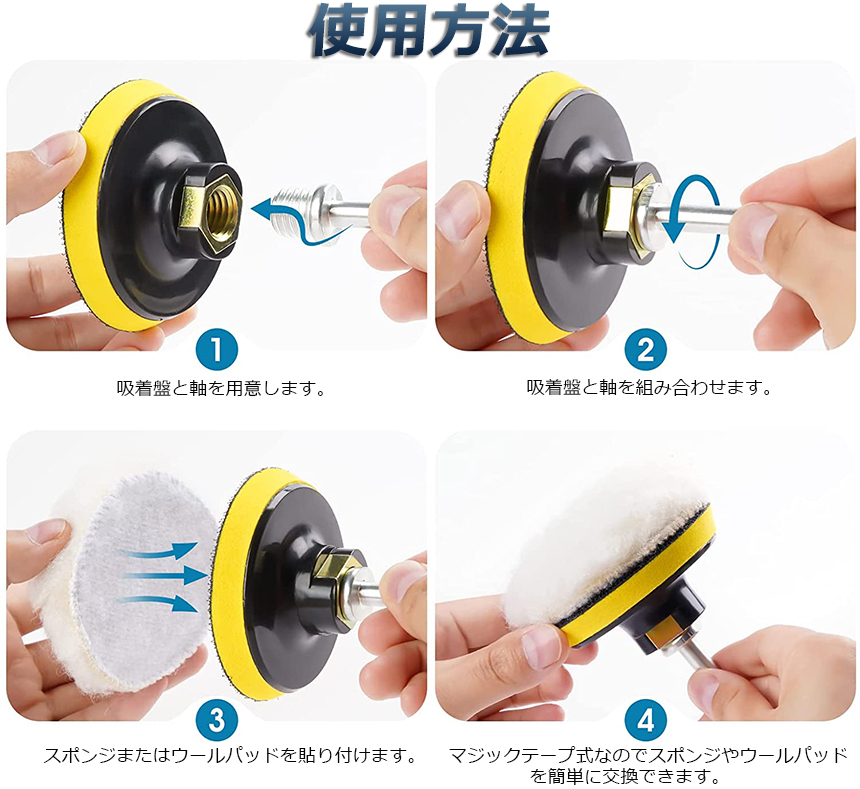 使用方法

1
吸着盤と軸を用意します。

2
吸着盤と軸を組み合わせます。

3
スポンジまたはウールパッドを貼り付けます。

4
マジックテープ式なのでスポンジやウールパッドを簡単に交換できます。