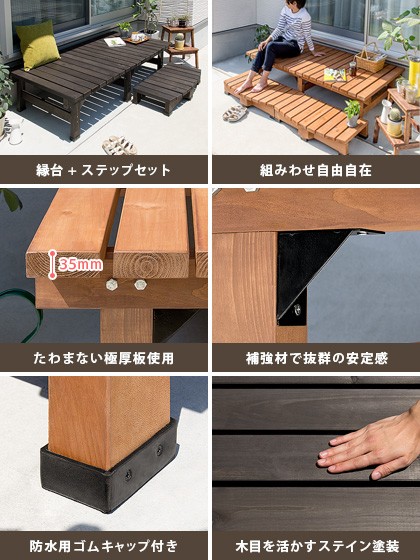 縁台 + ステップセット

組みわせ自由自在

35mm

たわまない極厚板使用

補強材で抜群の安定感

防水用ゴムキャップ付き

木目を活かすステイン塗装