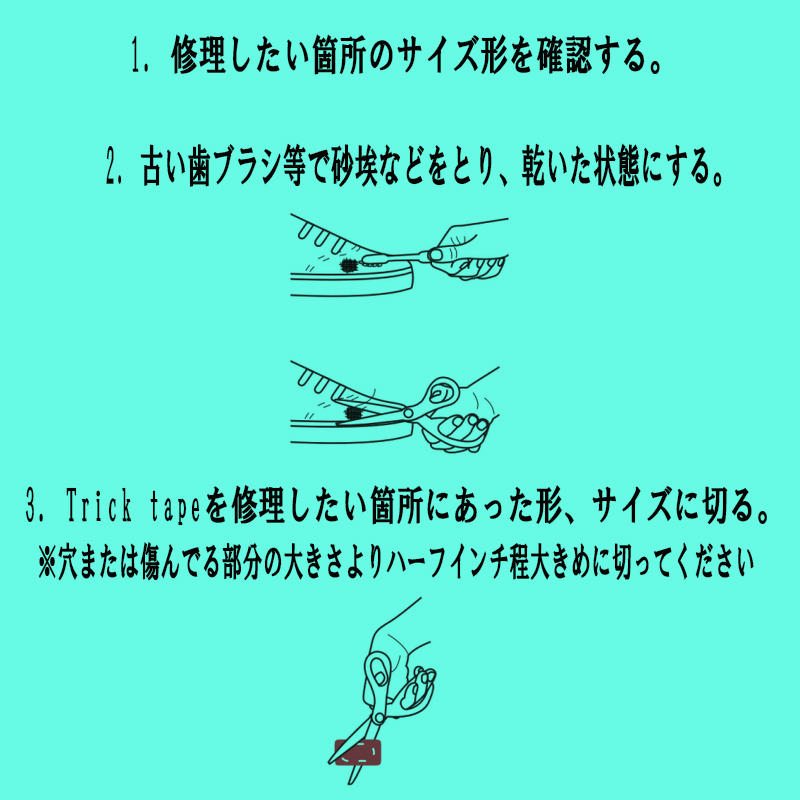 1. 修理したい箇所のサイズ形を確認する。

2. 古い歯ブラシ等で砂埃などをとり、乾いた状態にする。

3. Trick tapeを修理したい箇所にあった形、サイズに切る。
※穴または傷んでる部分の大きさよりハーフインチ程大きめに切ってください