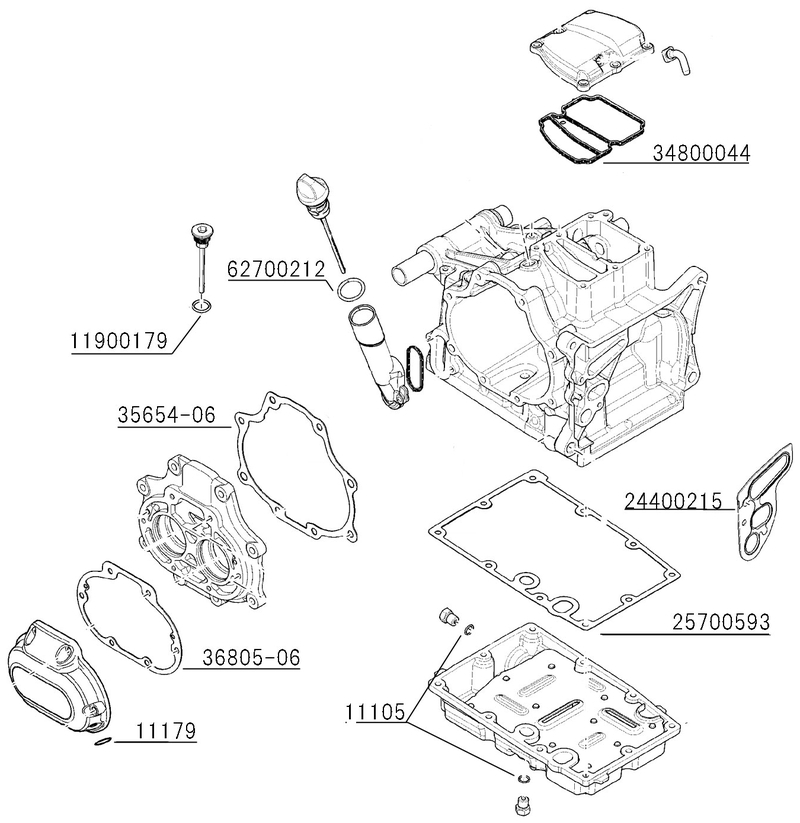 34800044

62700212

11900179

35654-06

24400215

25700593

36805-06

11105

11179