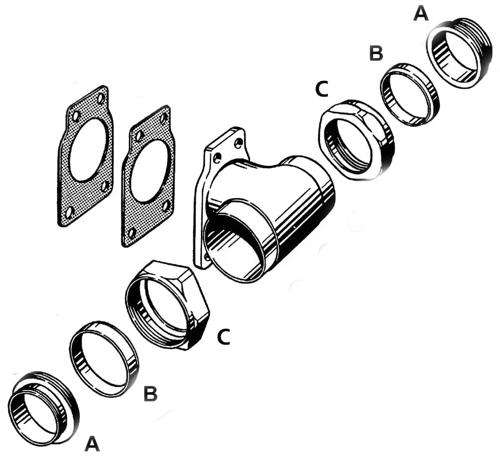 A
B
C
C
B
A