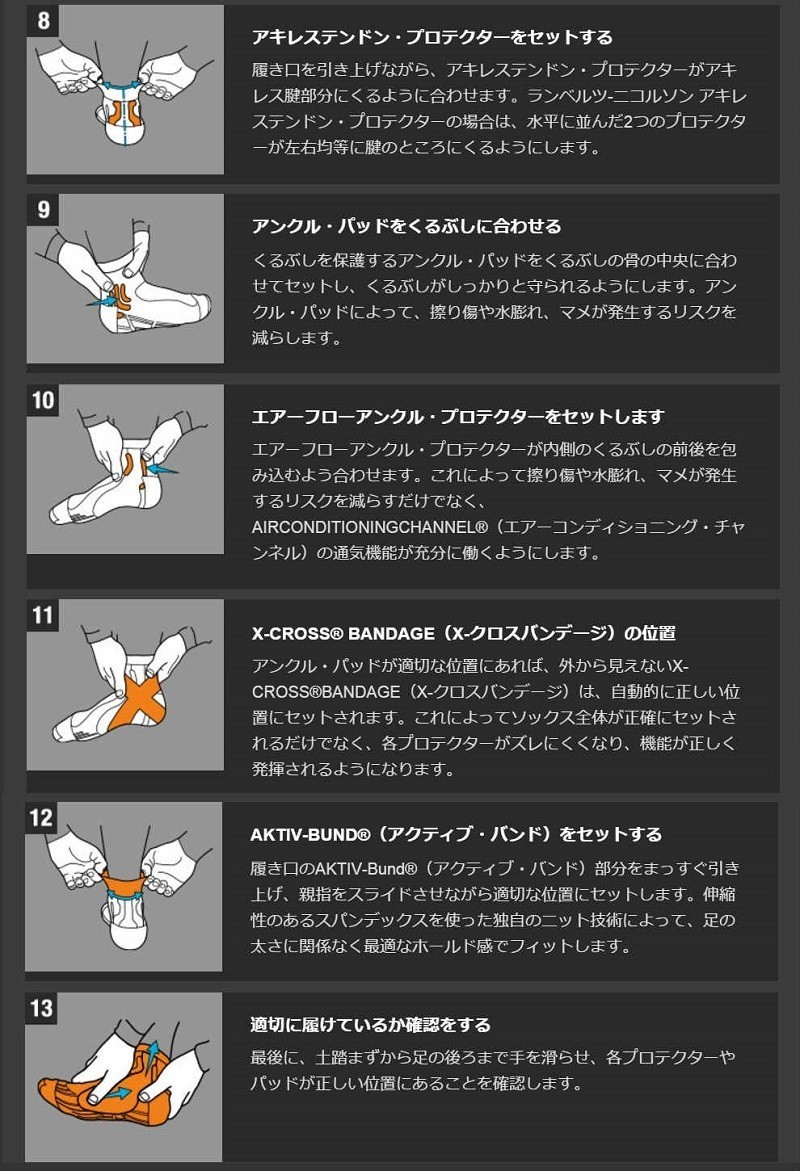 8

アキレステンドン・プロテクターをセットする

履き口を引き上げながら、アキレステンドン・プロテクターがアキレス腱部分にくるように合わせます。ランベルツ-ニコルソン アキレステンドン・プロテクターの場合は、水平に並んだ2つのプロテクターが左右均等に腱のところにくるようにします。

9

アンクル・パッドをくるぶしに合わせる

くるぶしを保護するアンクル・パッドをくるぶしの骨の中央に合わせてセットし、くるぶしがしっかりと守られるようにします。アンクル・パッドによって、擦り傷や水膨れ、マメが発生するリスクを減らします。

10

エアーフローアンクル・プロテクターをセットします

エアーフローアンクル・プロテクターが内側のくるぶしの前後を包み込むよう合わせます。これによって擦り傷や水膨れ、マメが発生するリスクを減らすだけでなく、AIRCONDITIONINGCHANNEL®（エアーコンディショニング・チャンネル）の通気機能が充分に働くようにします。

11

X-CROSS® BANDAGE（X-クロスバンデージ）の位置

アンクル・パッドが適切な位置にあれば、外から見えないX-CROSS®BANDAGE（X-クロスバンデージ）は、自動的に正しい位置にセットされます。これによってソックス全体が正確にセットされるだけでなく、各プロテクターがズレにくくなり、機能が正しく発揮されるようになります。

12

AKTIV-BUND®（アクティブ・バンド）をセットする

履き口のAKTIV-Bund®（アクティブ・バンド）部分をまっすぐ引き上げ、親指をスライドさせながら適切な位置にセットします。伸縮性のあるスパンデックスを使った独自のニット技術によって、足の太さに関係なく最適なホールド感でフィットします。

13

適切に履けているか確認をする

最後に、土踏まずから足の後ろまで手を滑らせ、各プロテクターやパッドが正しい位置にあることを確認します。