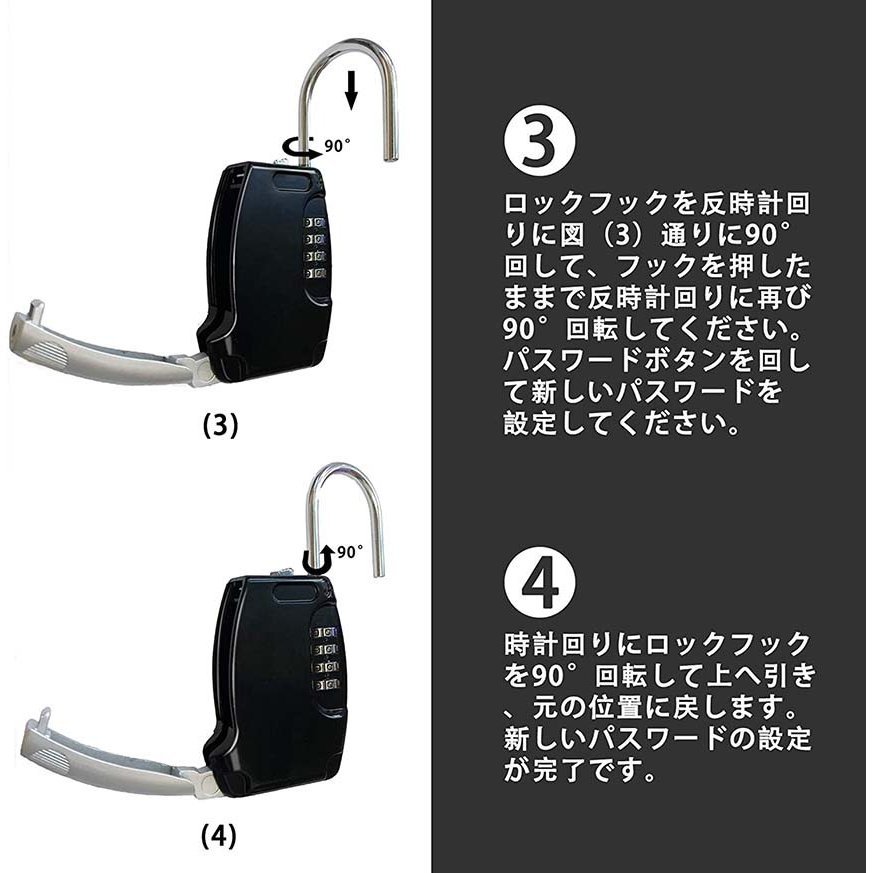 90°

(3)

90°

(4)

3

ロックフックを反時計回りに図（3）通りに90°回して、フックを押したままで反時計回りに再び90°回転してください。パスワードボタンを回して新しいパスワードを設定してください。

4

時計回りにロックフックを90°回転して上へ引き、元の位置に戻します。新しいパスワードの設定が完了です。