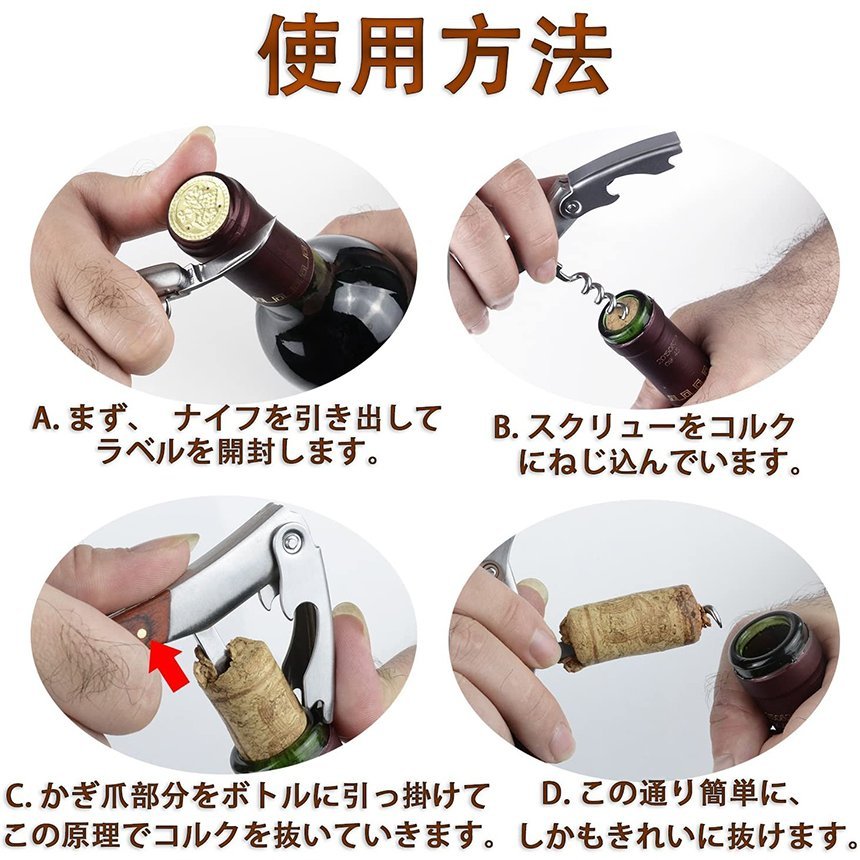 使用方法

A. まず、 ナイフを引き出してラベルを開封します。

B. スクリューをコルクにねじ込んでいます。

C. かぎ爪部分をボトルに引っ掛けてこの原理でコルクを抜いていきます。

D. この通り簡単に、しかもきれいに抜けます。